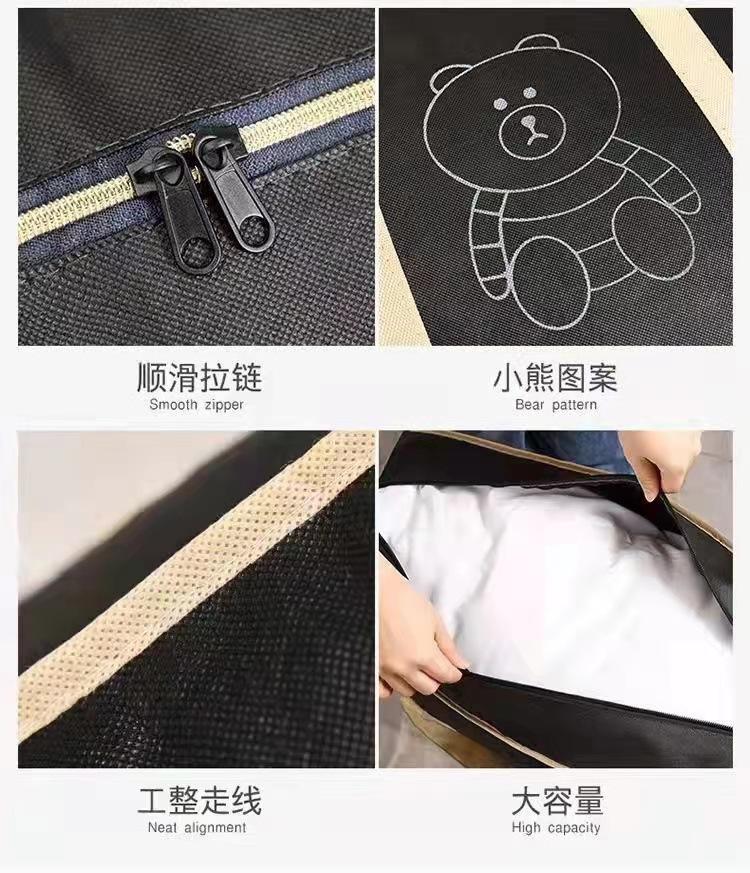 顺滑拉链
Smooth zipper

小熊图案
Bear pattern

工整走线
Neat alignment

大容量
High capacity