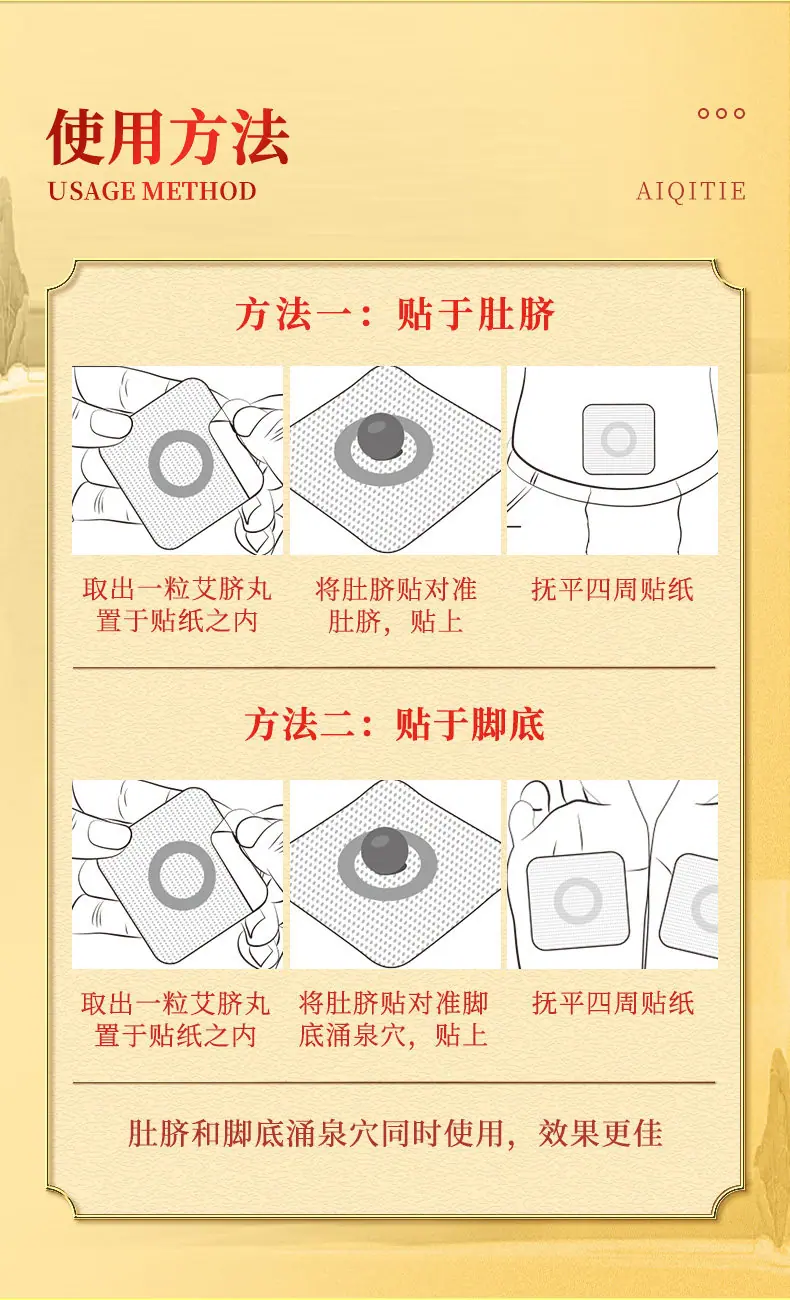 使用方法
USAGE METHOD

AIQITIE

方法一：贴于肚脐

取出一粒艾脐丸置于贴纸之内

将肚脐贴对准肚脐，贴上

抚平四周贴纸

方法二：贴于脚底

取出一粒艾脐丸置于贴纸之内

将肚脐贴对准脚底涌泉穴，贴上

抚平四周贴纸

肚脐和脚底涌泉穴同时使用，效果更佳