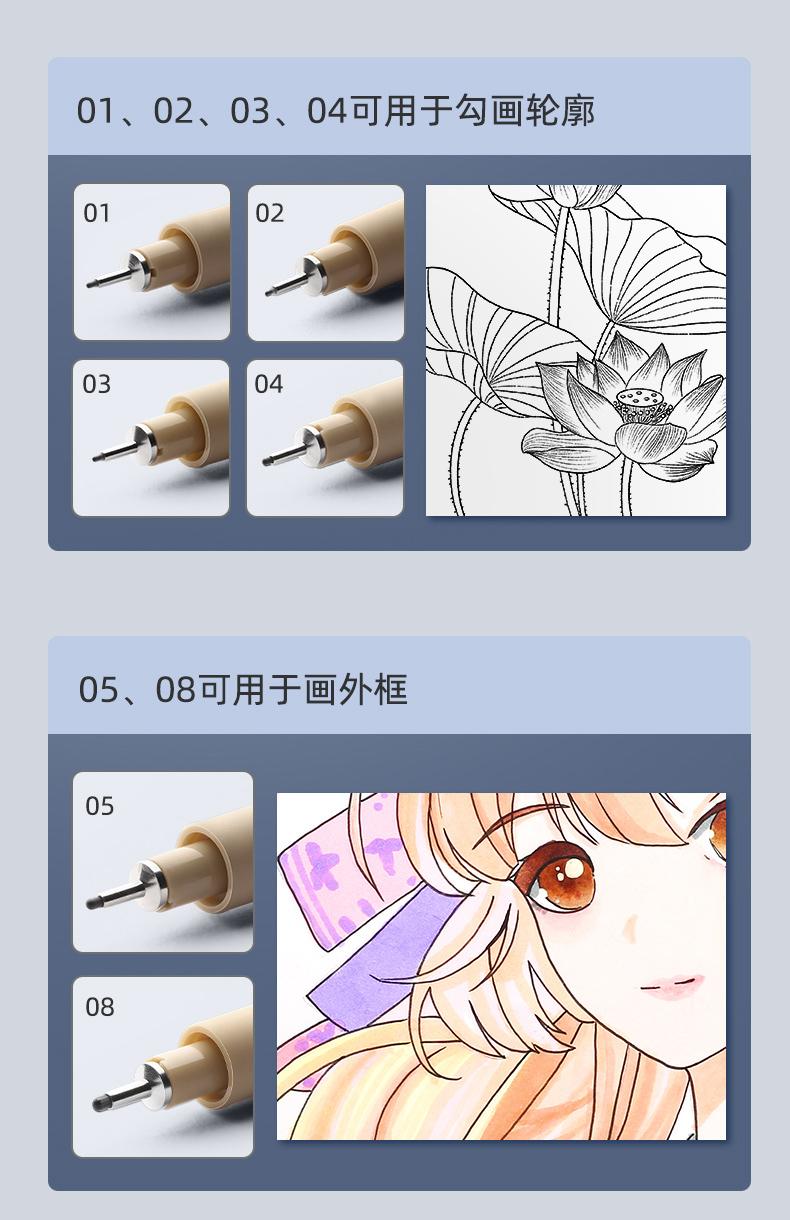 01、02、03、04可用于勾画轮廓

01

02

03

04

05、08可用于画外框

05

08