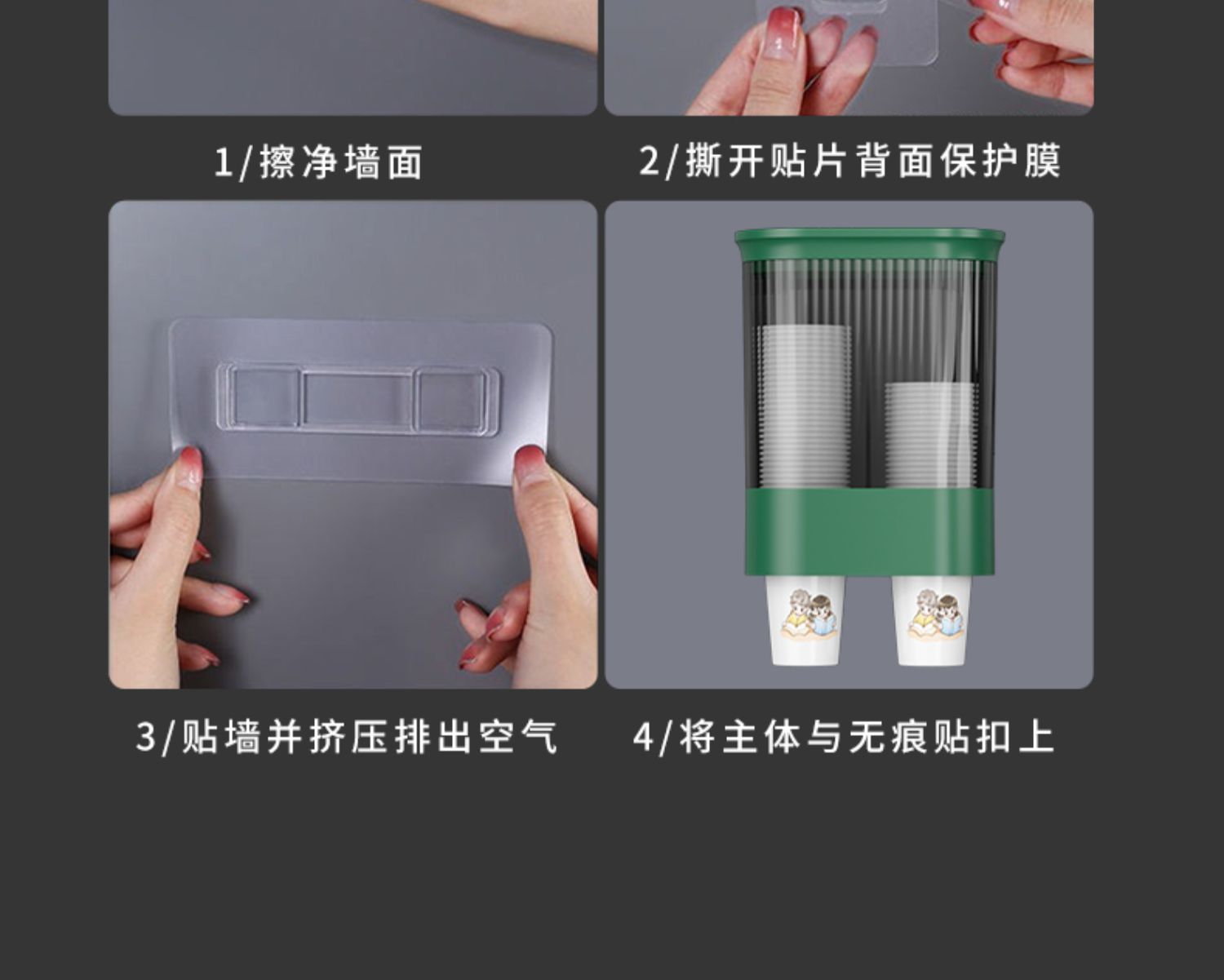 1/擦净墙面

2/撕开贴片背面保护膜

3/贴墙并挤压排出空气

4/将主体与无痕贴扣上