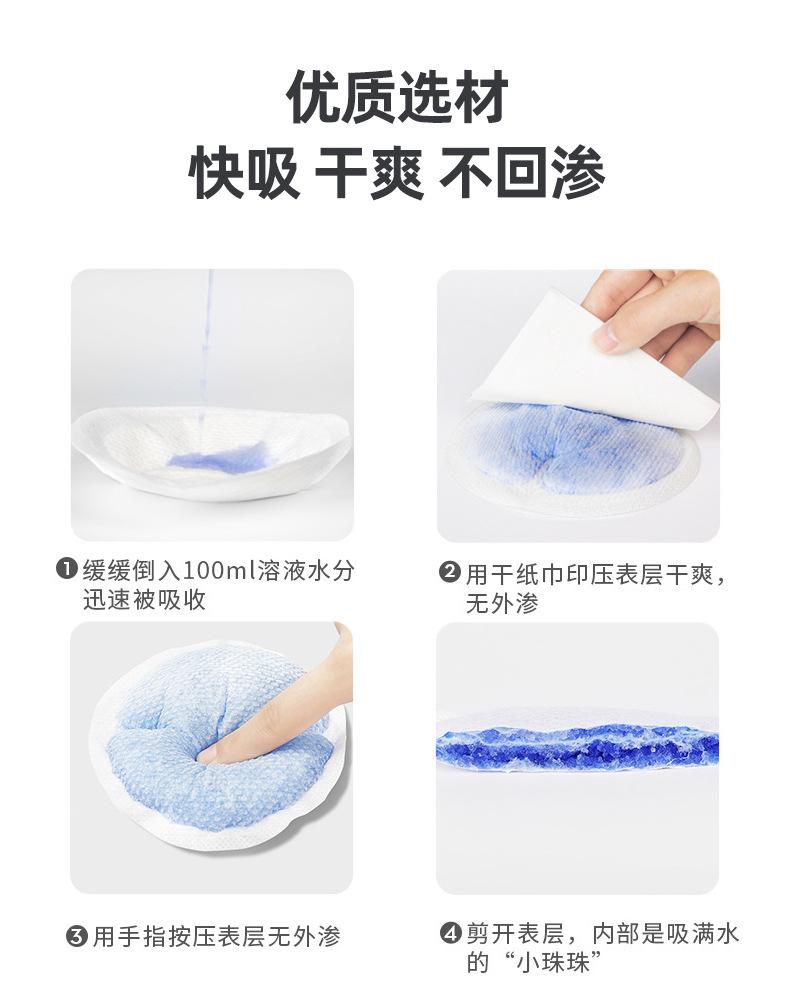 优质选材
快吸 干爽 不回渗

❶ 缓缓倒入100ml溶液水分迅速被吸收

❷ 用干纸巾印压表层干爽，无外渗

❸ 用手指按压表层无外渗

❹ 剪开表层，内部是吸满水的“小珠珠”