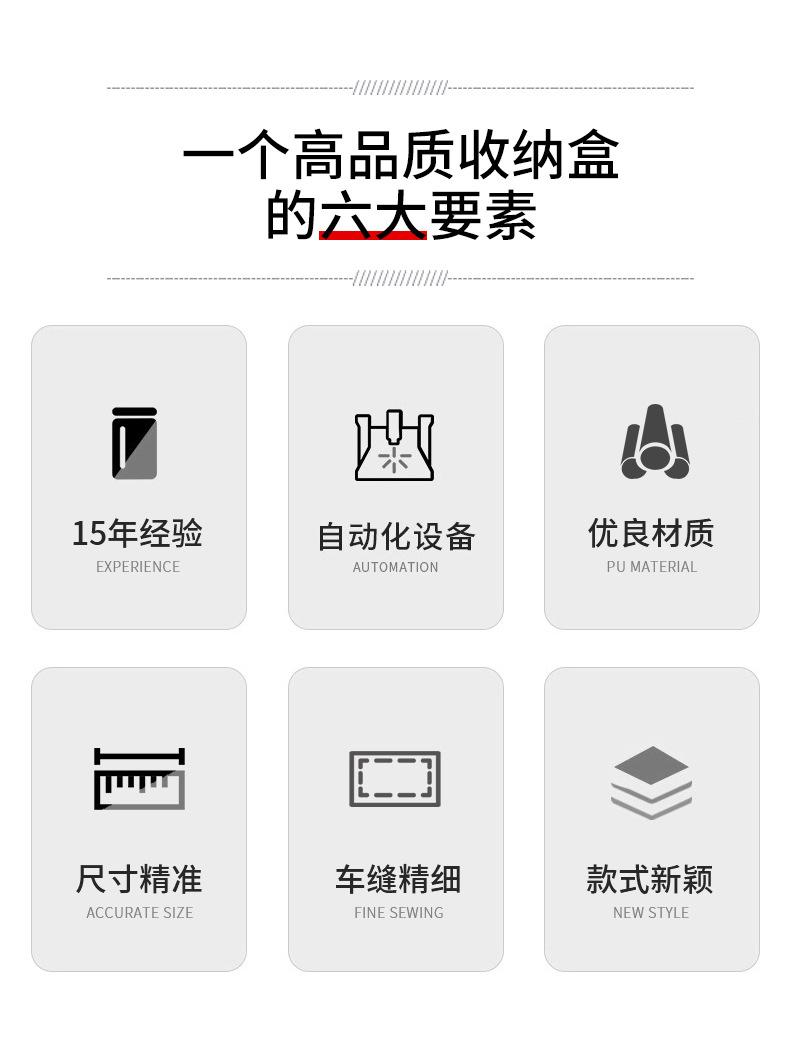 一个高品质收纳盒
的六大要素

15年经验
EXPERIENCE

自动化设备
AUTOMATION

优良材质
PU MATERIAL

尺寸精准
ACCURATE SIZE

车缝精细
FINE SEWING

款式新颖
NEW STYLE