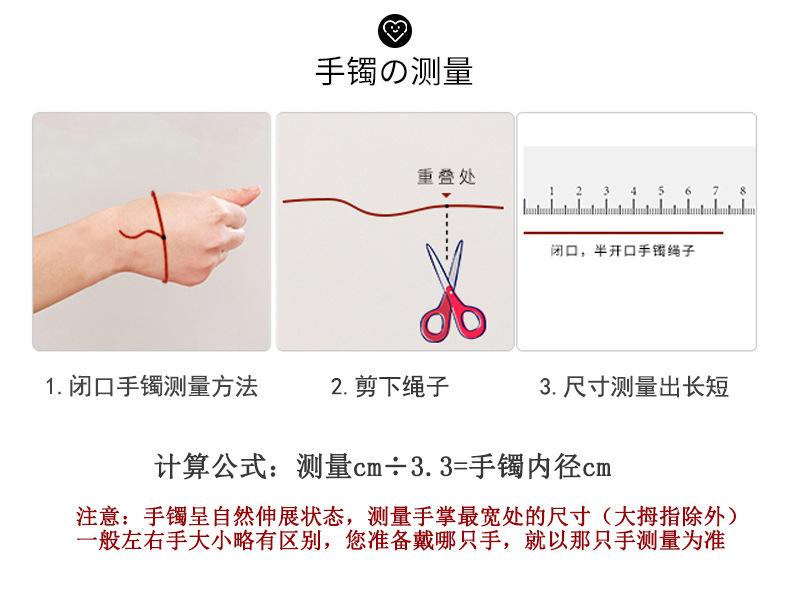 手镯の测量

重叠处

1 2 3 4 5 6 7 8

闭口，半开口手镯绳子

1. 闭口手镯测量方法

2. 剪下绳子

3. 尺寸测量出长短

计算公式：测量cm÷3.3=手镯内径cm

注意：手镯呈自然伸展状态，测量手掌最宽处的尺寸（大拇指除外）
一般左右手大小略有区别，您准备戴哪只手，就以那只手测量为准