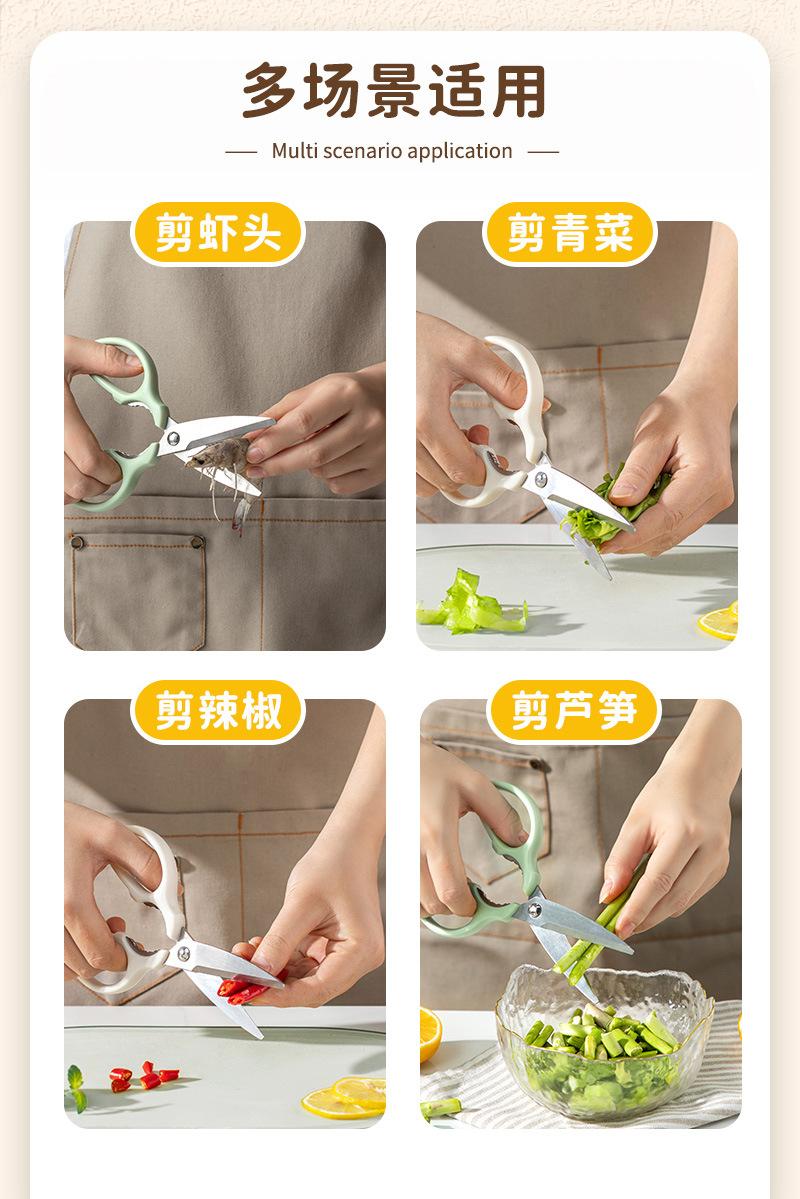 多场景适用

Multi scenario application

剪虾头

剪青菜

剪辣椒

剪芦笋