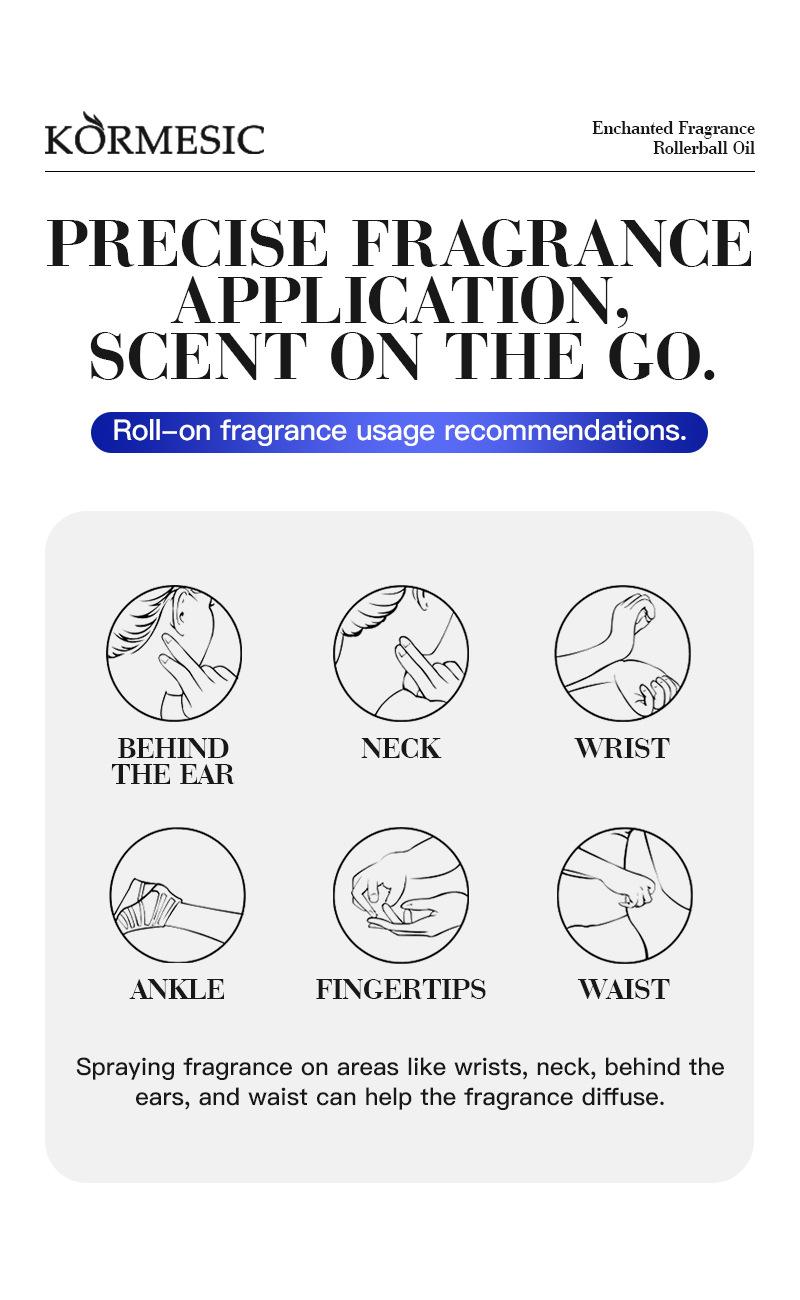 KORMESIC

Enchanted Fragrance Rollerball Oil

PRECISE FRAGRANCE APPLICATION, SCENT ON THE GO.

Roll-on fragrance usage recommendations.

BEHIND THE EAR

NECK

WRIST

ANKLE

FINGERTIPS

WAIST

Spraying fragrance on areas like wrists, neck, behind the ears, and waist can help the fragrance diffuse.