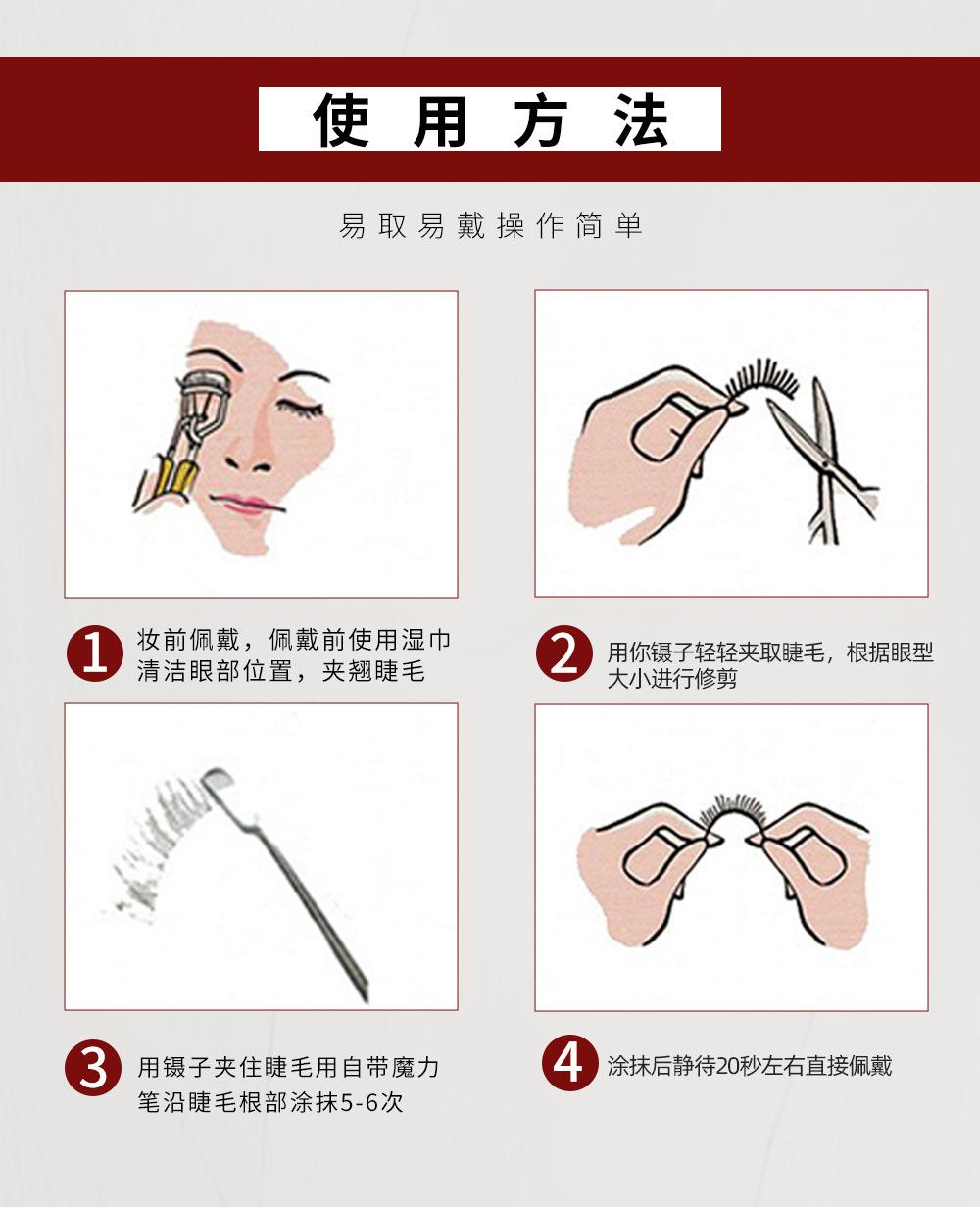 使用方法

易取易戴操作简单

1 妆前佩戴，佩戴前使用湿巾清洁眼部位置，夹翘睫毛

2 用你镊子轻轻夹取睫毛，根据眼型大小进行修剪

3 用镊子夹住睫毛用自带魔力笔沿睫毛根部涂抹5-6次

4 涂抹后静待20秒左右直接佩戴