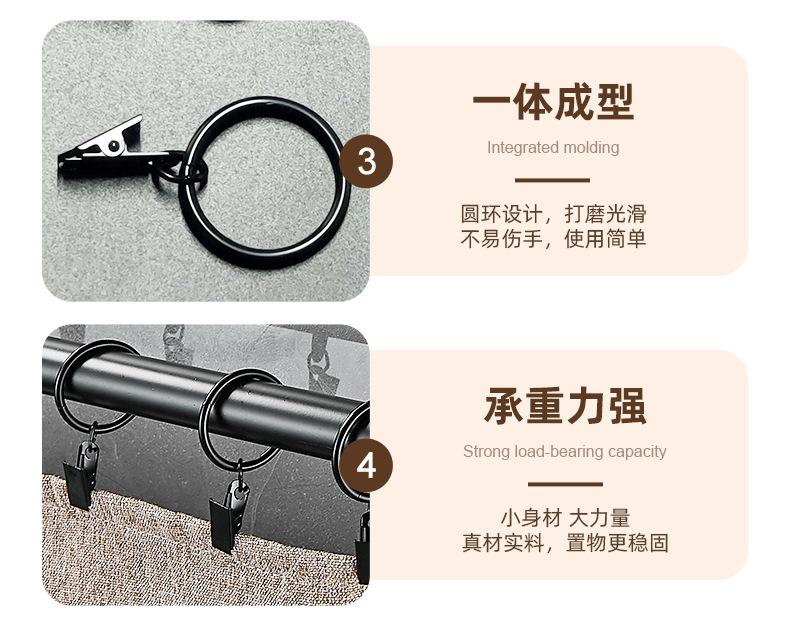 3

一体成型

Integrated molding

圆环设计，打磨光滑
不易伤手，使用简单

4

承重力强

Strong load-bearing capacity

小身材 大力量
真材实料，置物更稳固