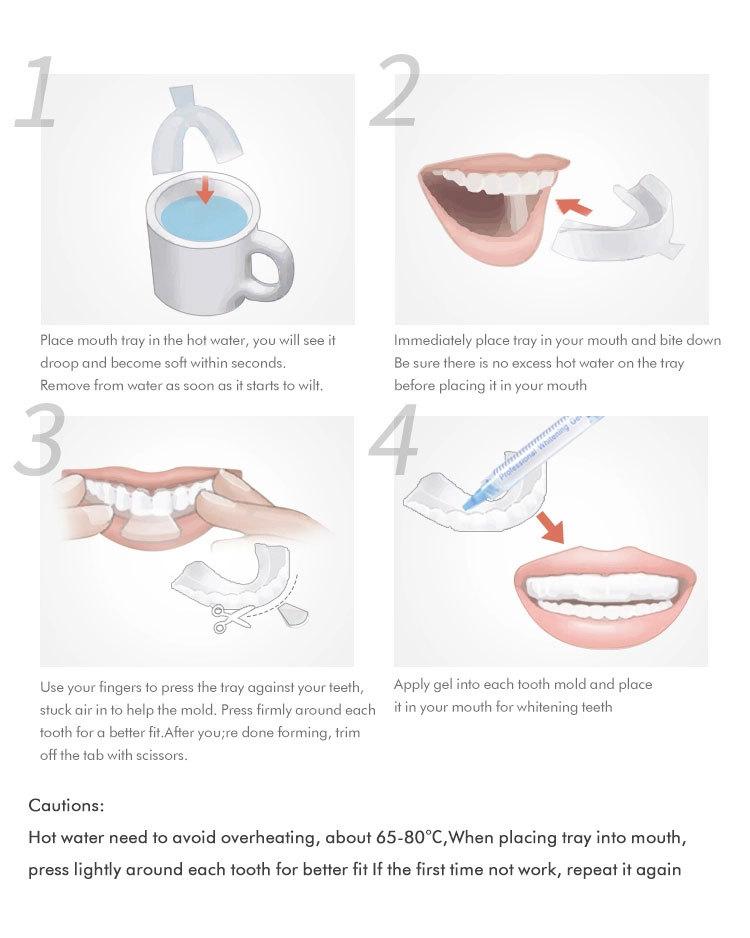 1

Place mouth tray in the hot water, you will see it droop and become soft within seconds.
Remove from water as soon as it starts to wilt.

2

Immediately place tray in your mouth and bite down
Be sure there is no excess hot water on the tray before placing it in your mouth

3

Use your fingers to press the tray against your teeth, stuck air in to help the mold. Press firmly around each tooth for a better fit.After you;re done forming, trim off the tab with scissors.

4

Professional Whitening Gel

Apply gel into each tooth mold and place it in your mouth for whitening teeth

Cautions:

Hot water need to avoid overheating, about 65-80°C,When placing tray into mouth, press lightly around each tooth for better fit If the first time not work, repeat it again