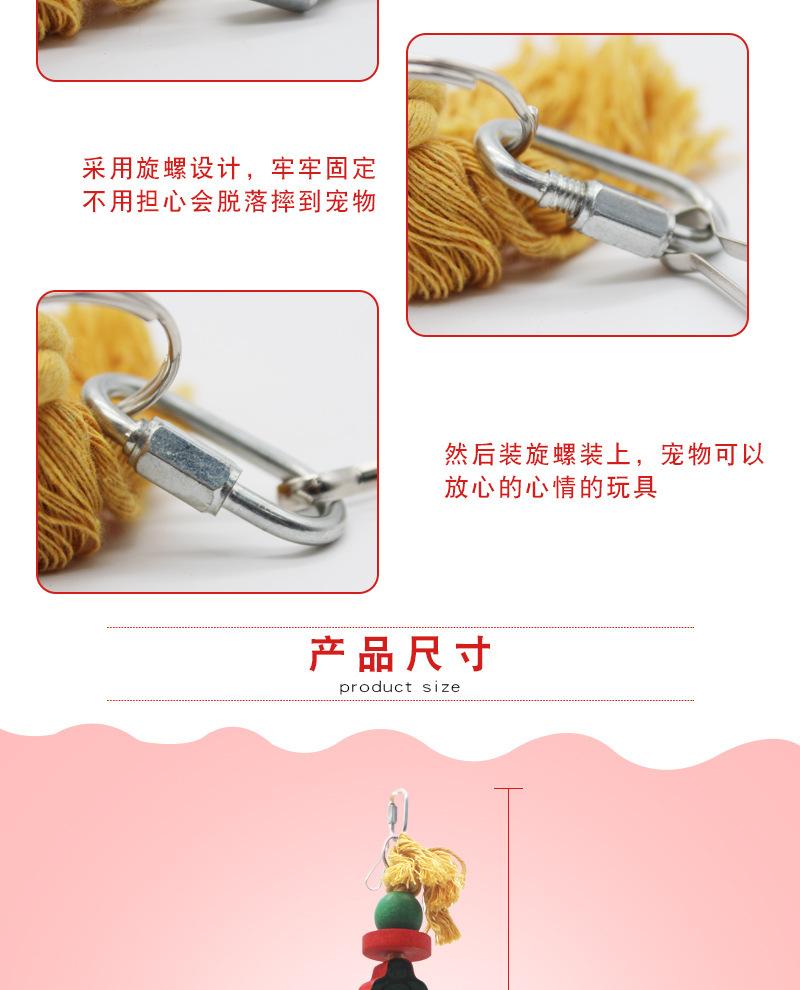 采用旋螺设计，牢牢固定
不用担心会脱落摔到宠物

然后装旋螺装上，宠物可以
放心的心情的玩具

产品尺寸
product size