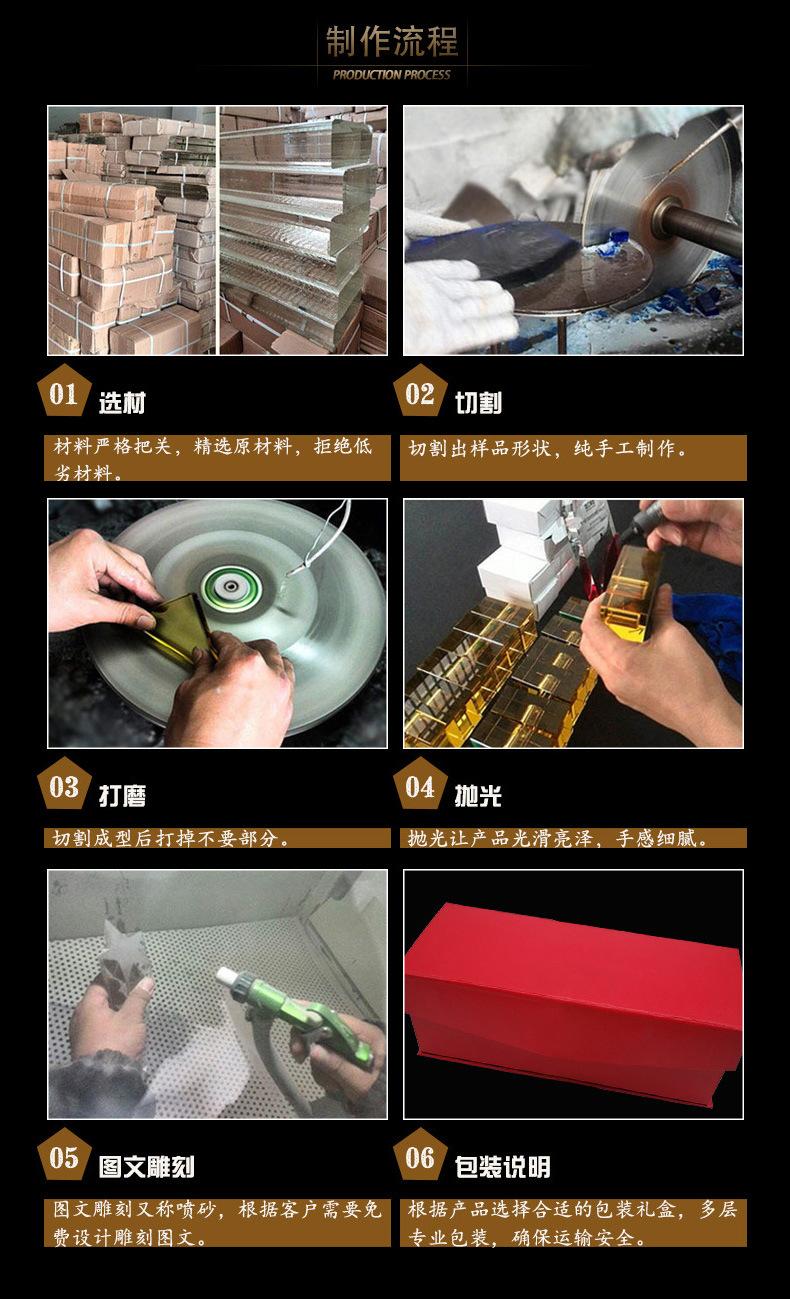 制作流程
PRODUCTION PROCESS

01 选材
材料严格把关，精选原材料，拒绝低劣材料。

02 切割
切割出样品形状，纯手工制作。

03 打磨
切割成型后打掉不要部分。

04 抛光
抛光让产品光滑亮泽，手感细腻。

05 图文雕刻
图文雕刻又称喷砂，根据客户需要免费设计雕刻图文。

06 包装说明
根据产品选择合适的包装礼盒，多层专业包装，确保运输安全。