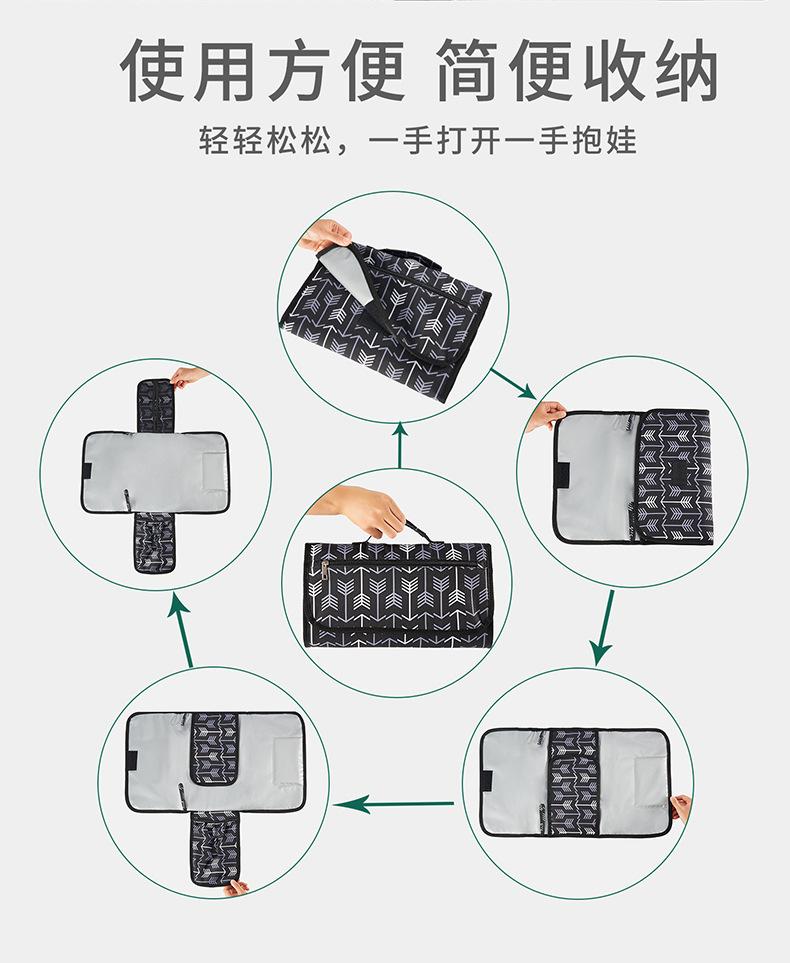 使用方便 简便收纳

轻轻松松，一手打开一手抱娃