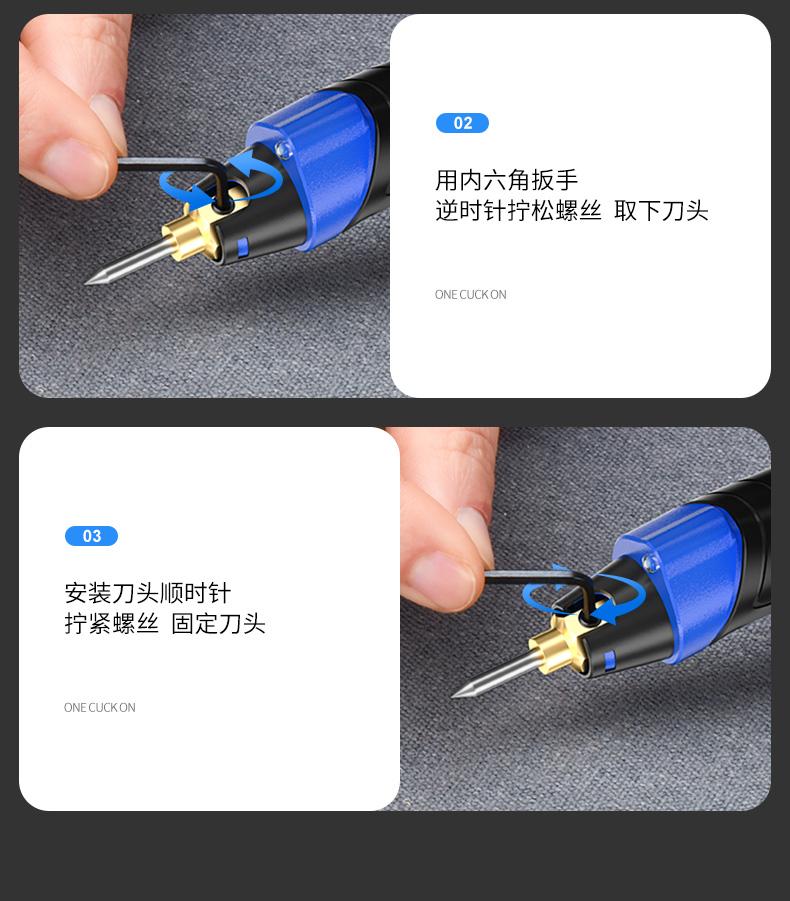 02

用内六角扳手
逆时针拧松螺丝 取下刀头

ONE CUCK ON

03

安装刀头顺时针
拧紧螺丝 固定刀头

ONE CUCK ON