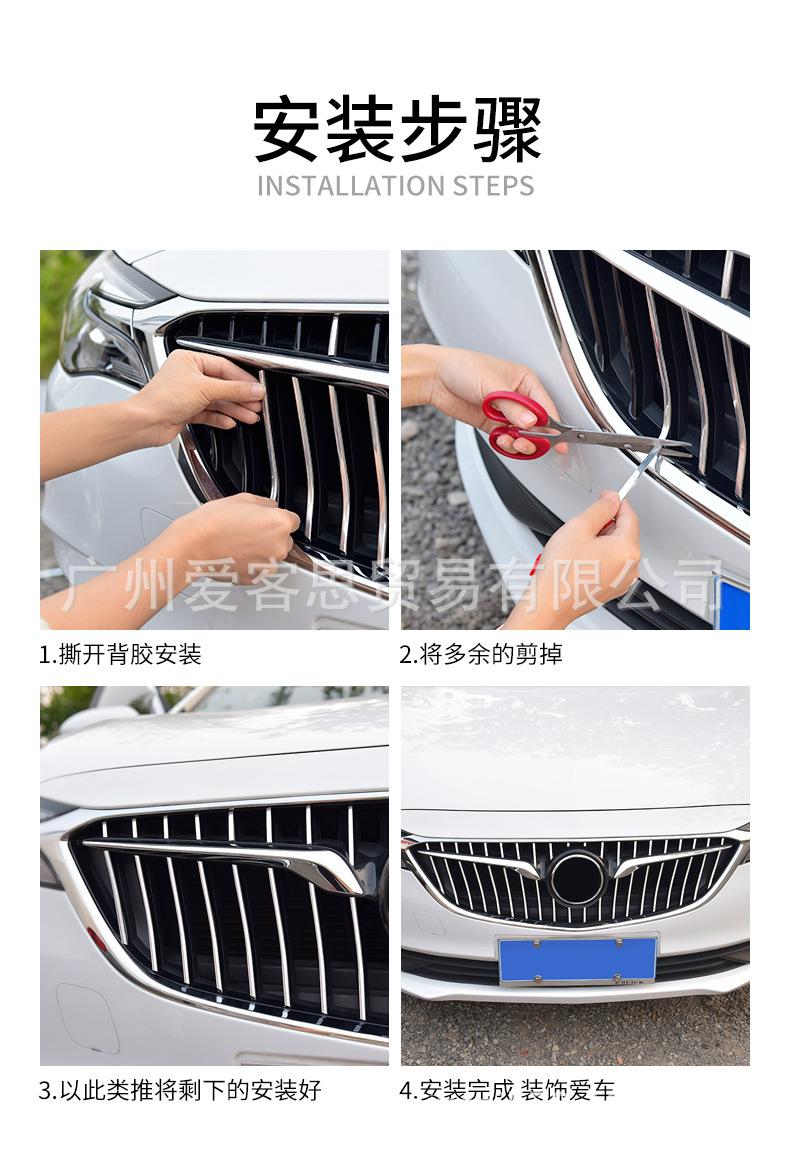 安装步骤
INSTALLATION STEPS

广州爱客思贸易有限公司

1.撕开背胶安装

2.将多余的剪掉

3.以此类推将剩下的安装好

4.安装完成 装饰爱车