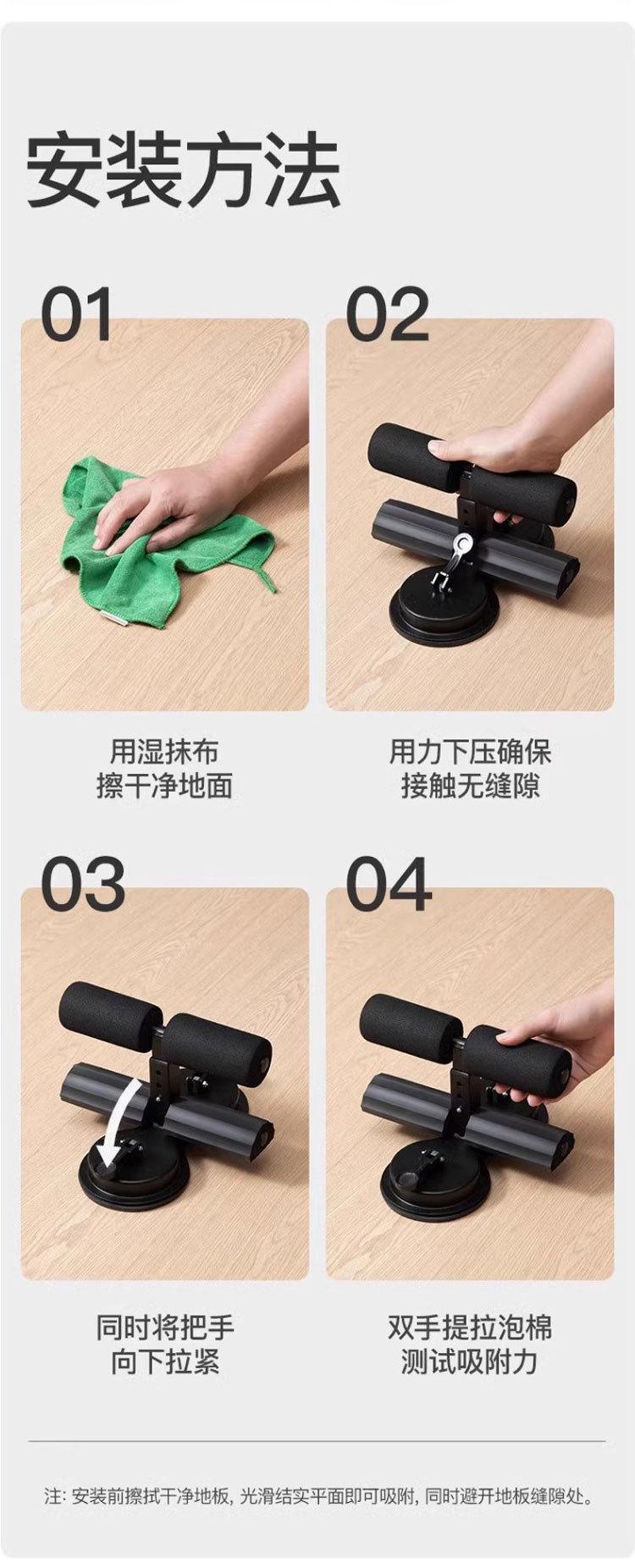 安装方法

01

用湿抹布
擦干净地面

02

用力下压确保
接触无缝隙

03

同时将把手
向下拉紧

04

双手提拉泡棉
测试吸附力

注: 安装前擦拭干净地板, 光滑结实平面即可吸附, 同时避开地板缝隙处。