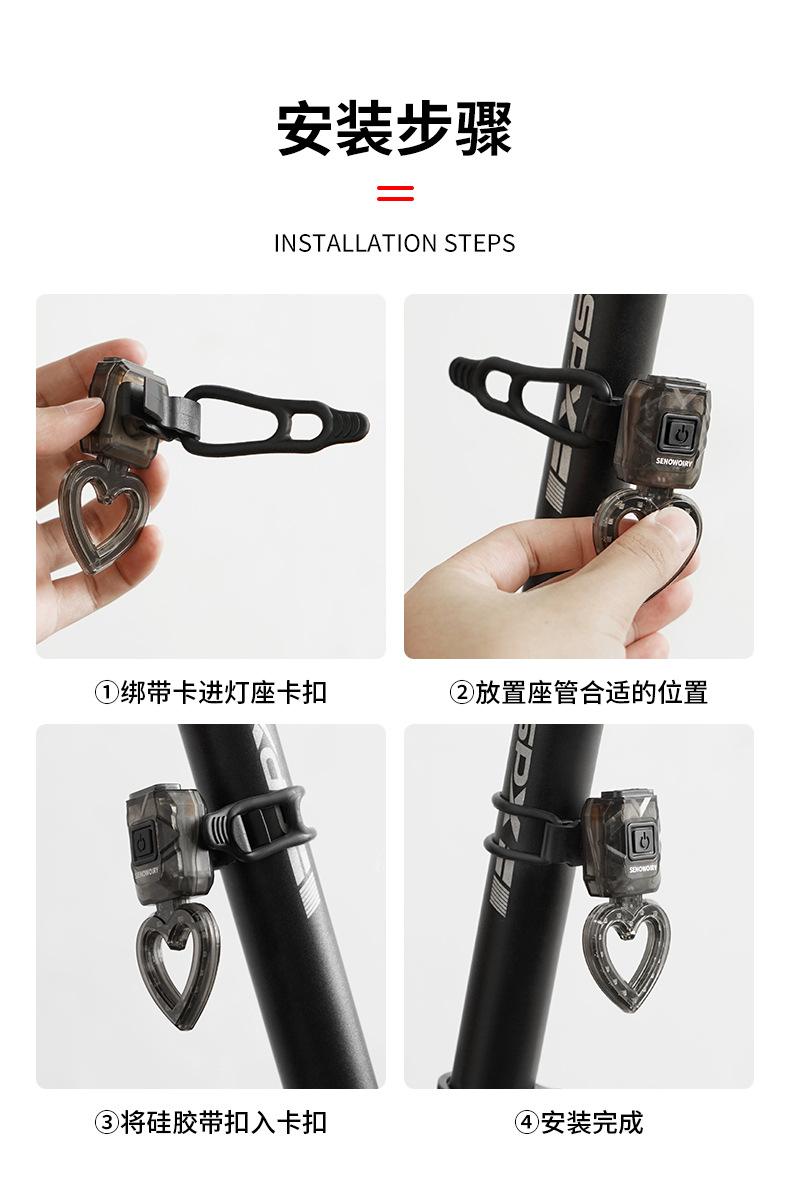 安装步骤

INSTALLATION STEPS

SENOWOIRY

①绑带卡进灯座卡扣

②放置座管合适的位置

SENOWOIRY

SENOWOIRY

③将硅胶带扣入卡扣

④安装完成