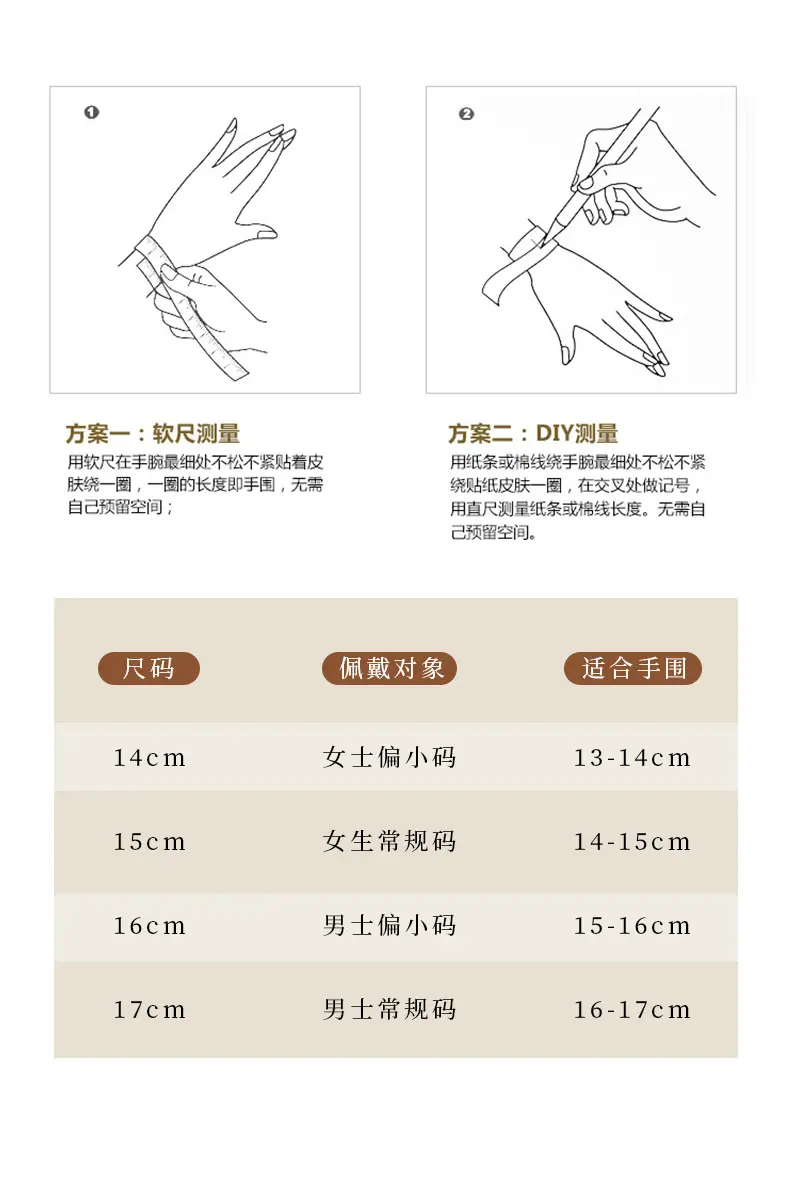 ❶

❷

方案一：软尺测量
用软尺在手腕最细处不松不紧贴着皮肤绕一圈，一圈的长度即手围，无需自己预留空间；

方案二：DIY测量
用纸条或棉线绕手腕最细处不松不紧绕贴纸皮肤一圈，在交叉处做记号，用直尺测量纸条或棉线长度。无需自己预留空间。

| 尺码 | 佩戴对象 | 适合手围 |
|---|---|---|
| 14cm | 女士偏小码 | 13-14cm |
| 15cm | 女生常规码 | 14-15cm |
| 16cm | 男士偏小码 | 15-16cm |
| 17cm | 男士常规码 | 16-17cm |