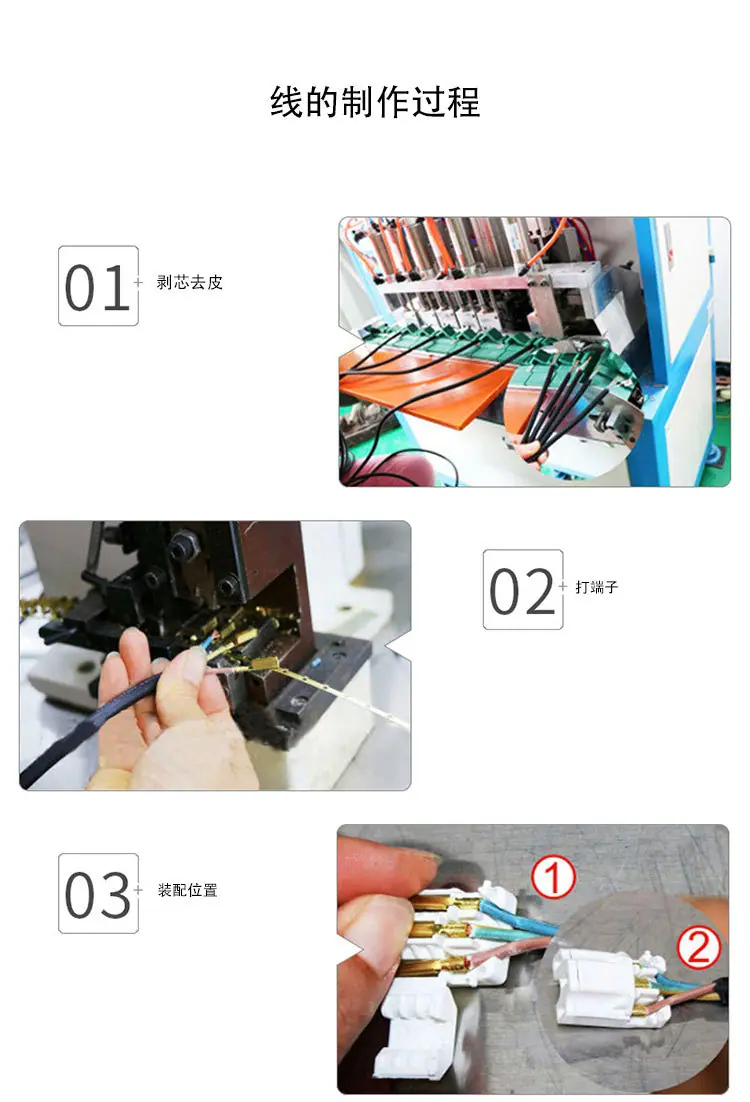 线的制作过程

01 剥芯去皮

02 打端子

03 装配位置

①

②