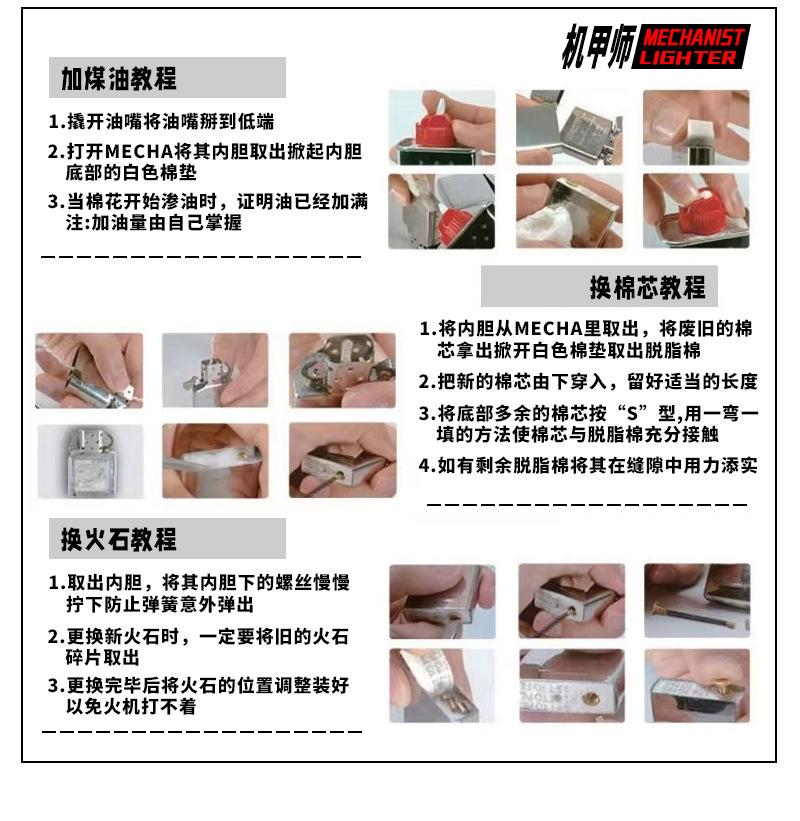 机甲师 MECHANIST LIGHTER

加煤油教程

1.撬开油嘴将油嘴掰到低端

2.打开MECHA将其内胆取出掀起内胆底部的白色棉垫

3.当棉花开始渗油时，证明油已经加满
注:加油量由自己掌握

换棉芯教程

1.将内胆从MECHA里取出，将废旧的棉芯拿出掀开白色棉垫取出脱脂棉

2.把新的棉芯由下穿入，留好适当的长度

3.将底部多余的棉芯按“S”型,用一弯一填的方法使棉芯与脱脂棉充分接触

4.如有剩余脱脂棉将其在缝隙中用力添实

换火石教程

1.取出内胆，将其内胆下的螺丝慢慢拧下防止弹簧意外弹出

2.更换新火石时，一定要将旧的火石碎片取出

3.更换完毕后将火石的位置调整装好以免火机打不着