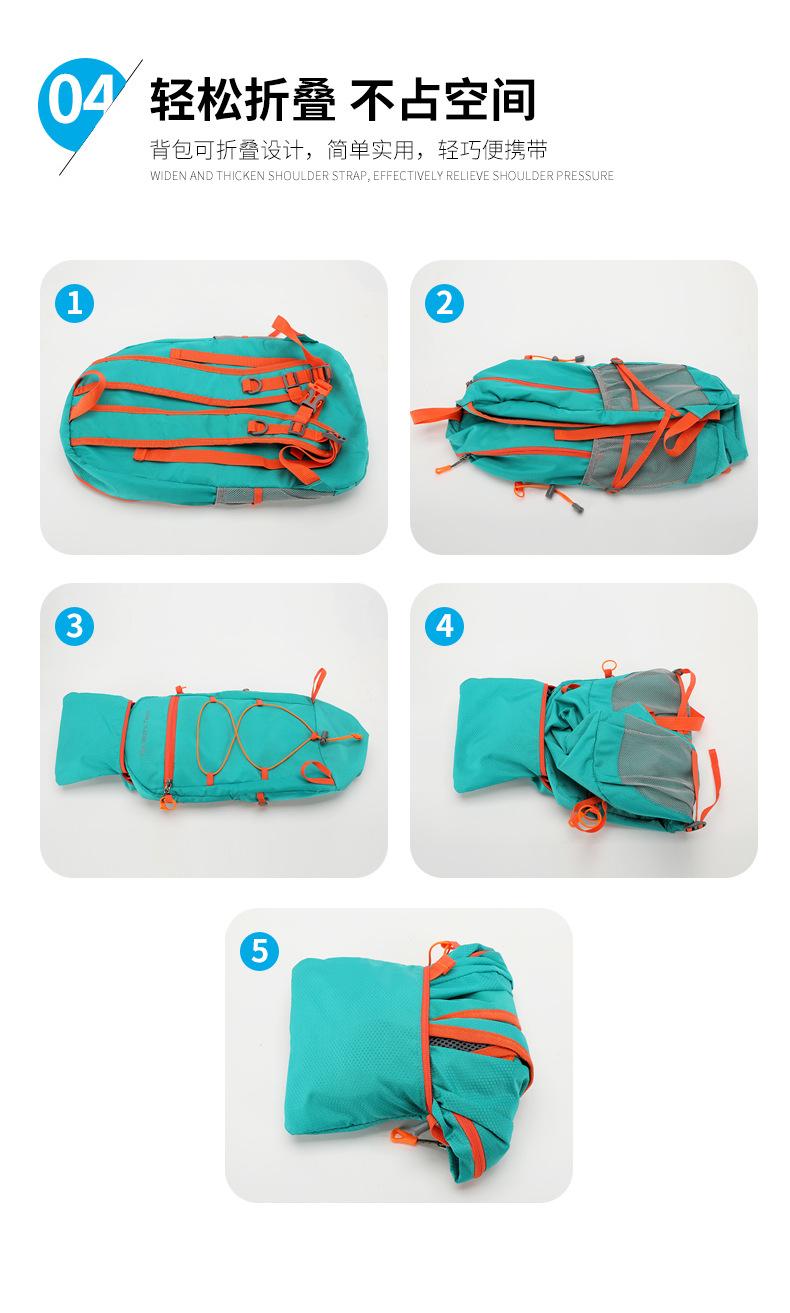 04 轻松折叠 不占空间

背包可折叠设计，简单实用，轻巧便携带

WIDEN AND THICKEN SHOULDER STRAP, EFFECTIVELY RELIEVE SHOULDER PRESSURE

1

2

3

4

5