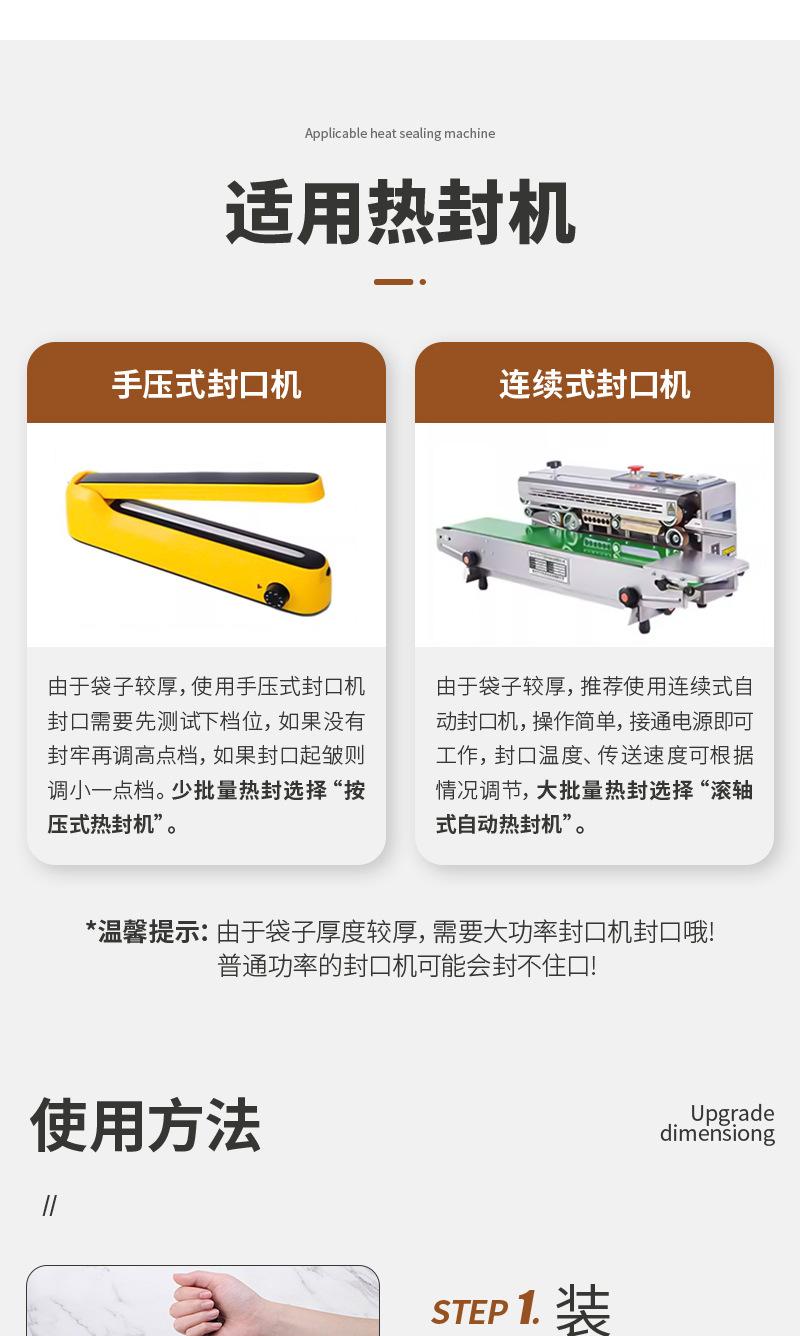 Applicable heat sealing machine

适用热封机

手压式封口机

由于袋子较厚，使用手压式封口机封口需要先测试下档位，如果没有封牢再调高点档，如果封口起皱则调小一点档。少批量热封选择“按压式热封机”。

连续式封口机

由于袋子较厚，推荐使用连续式自动封口机，操作简单，接通电源即可工作，封口温度、传送速度可根据情况调节，大批量热封选择“滚轴式自动热封机”。

*温馨提示：由于袋子厚度较厚，需要大功率封口机封口哦！普通功率的封口机可能会封不住口！

使用方法

Upgrade dimensiong

//

STEP 1. 装