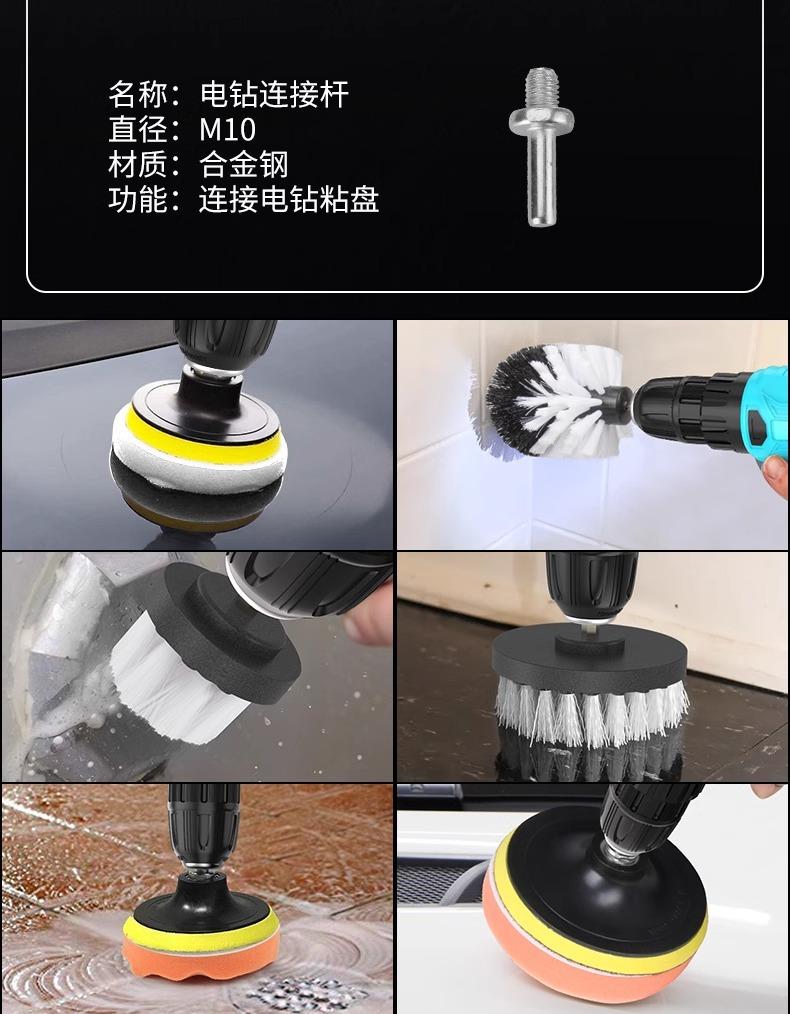 名称：电钻连接杆
直径：M10
材质：合金钢
功能：连接电钻粘盘