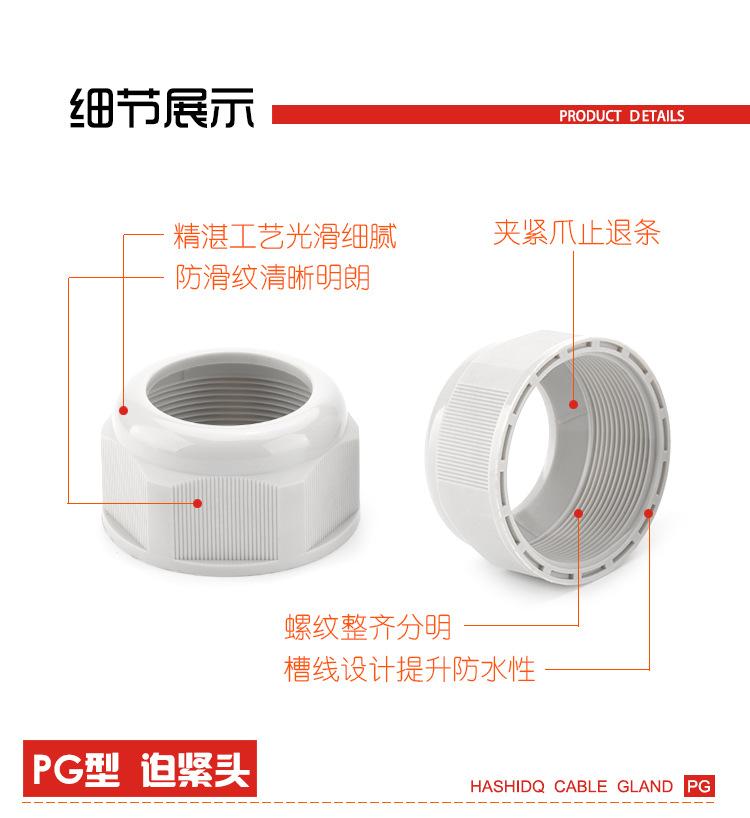 细节展示

PRODUCT DETAILS

精湛工艺光滑细腻

防滑纹清晰明朗

夹紧爪止退条

螺纹整齐分明

槽线设计提升防水性

PG型 迫紧头

HASHIDQ CABLE GLAND PG