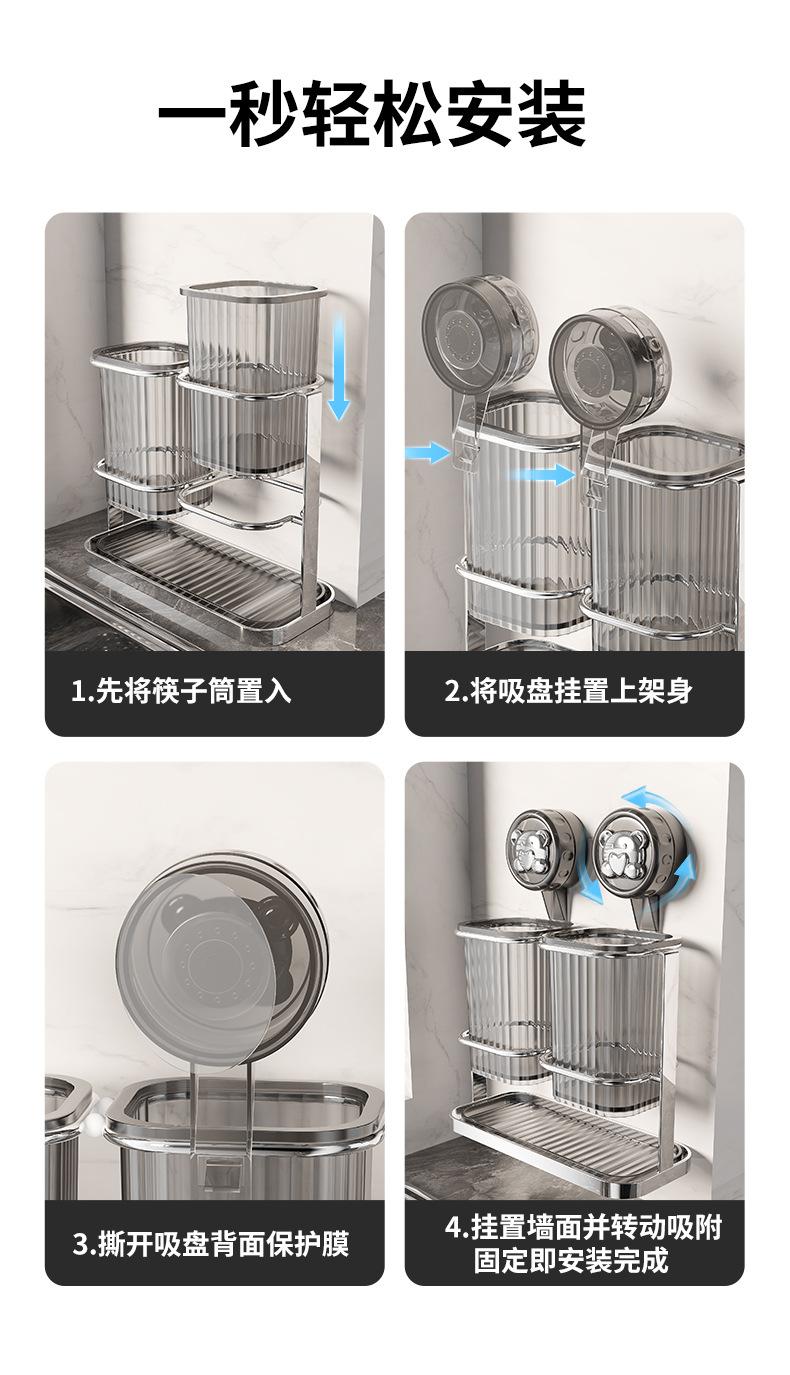 一秒轻松安装

1.先将筷子筒置入

2.将吸盘挂置上架身

3.撕开吸盘背面保护膜

4.挂置墙面并转动吸附固定即安装完成