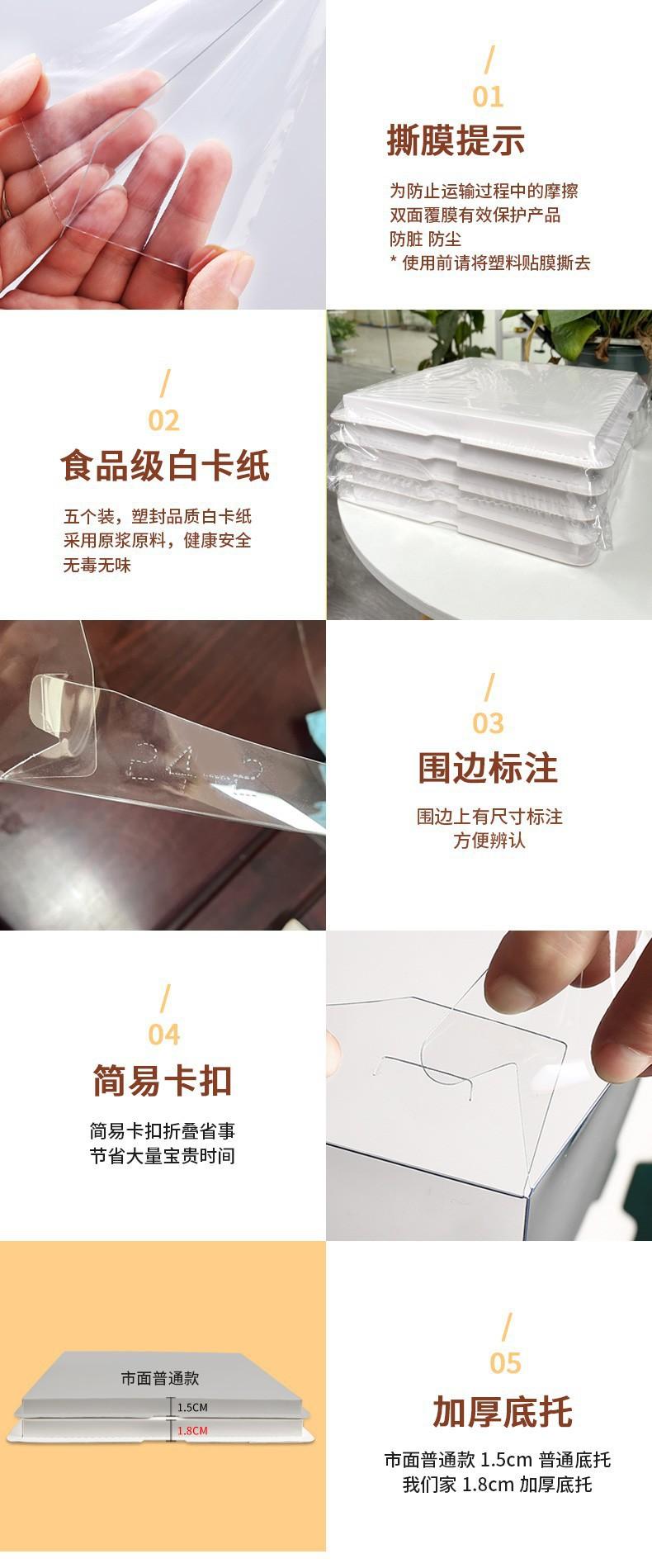 /
01
撕膜提示

为防止运输过程中的摩擦
双面覆膜有效保护产品
防脏 防尘
* 使用前请将塑料贴膜撕去

/
02
食品级白卡纸

五个装，塑封品质白卡纸
采用原浆原料，健康安全
无毒无味

24

/
03
围边标注

围边上有尺寸标注
方便辨认

/
04
简易卡扣

简易卡扣折叠省事
节省大量宝贵时间

市面普通款
1.5CM
1.8CM

/
05
加厚底托

市面普通款 1.5cm 普通底托
我们家 1.8cm 加厚底托