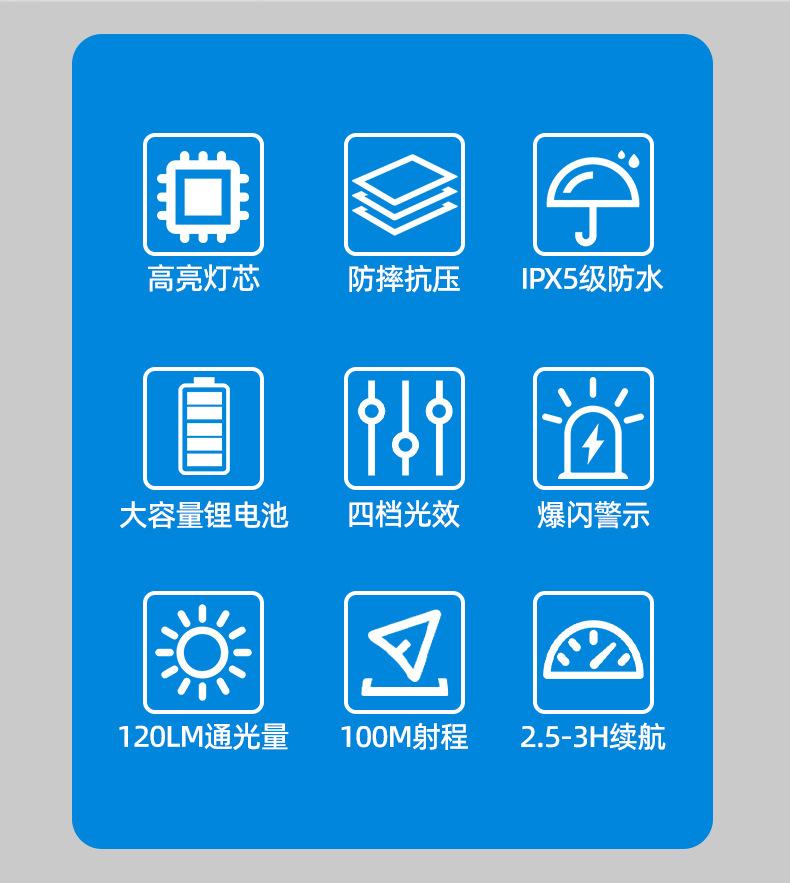 高亮灯芯 防摔抗压 IPX5级防水

大容量锂电池 四档光效 爆闪警示

120LM通光量 100M射程 2.5-3H续航