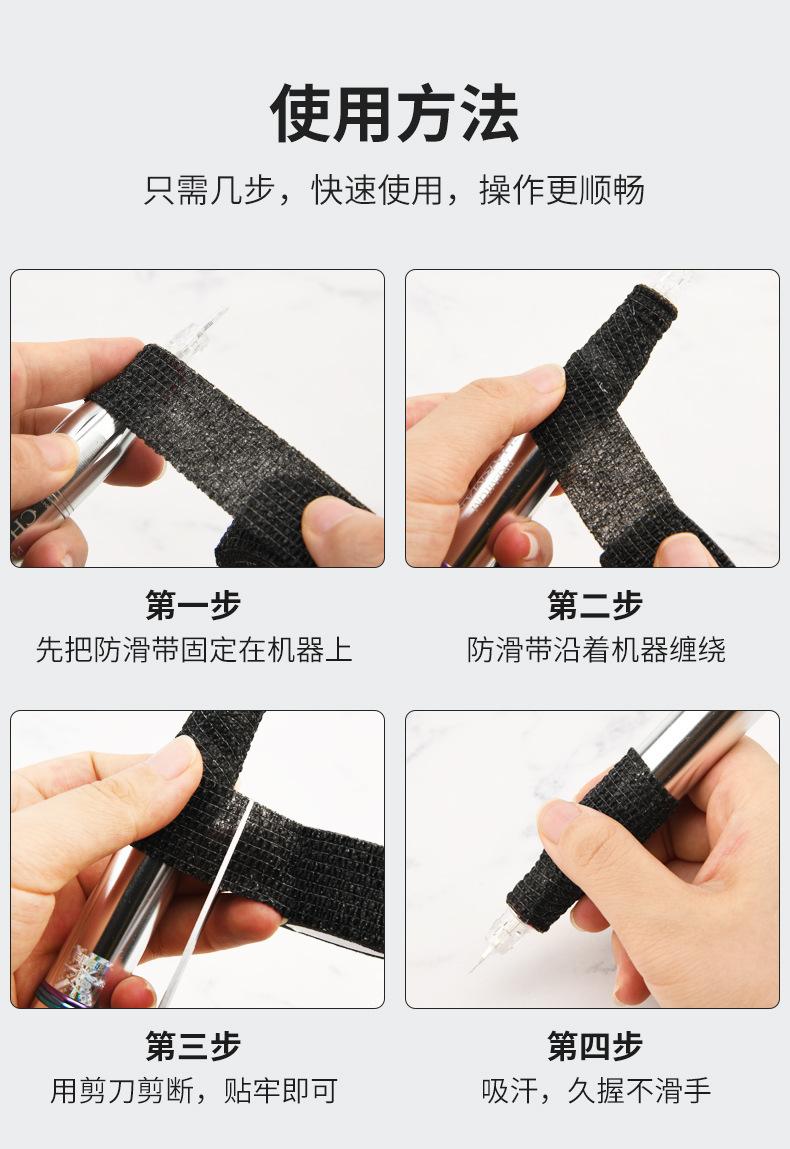 使用方法

只需几步，快速使用，操作更顺畅

第一步
先把防滑带固定在机器上

第二步
防滑带沿着机器缠绕

第三步
用剪刀剪断，贴牢即可

第四步
吸汗，久握不滑手