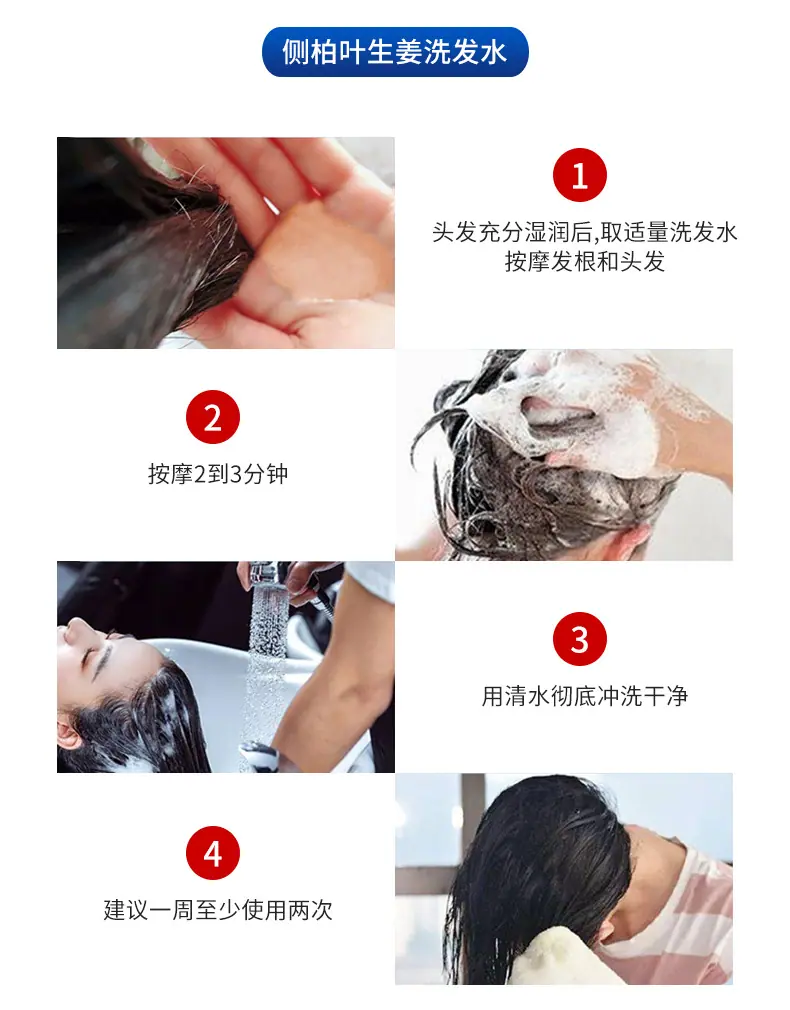 侧柏叶生姜洗发水

1

头发充分湿润后,取适量洗发水
按摩发根和头发

2

按摩2到3分钟

3

用清水彻底冲洗干净

4

建议一周至少使用两次