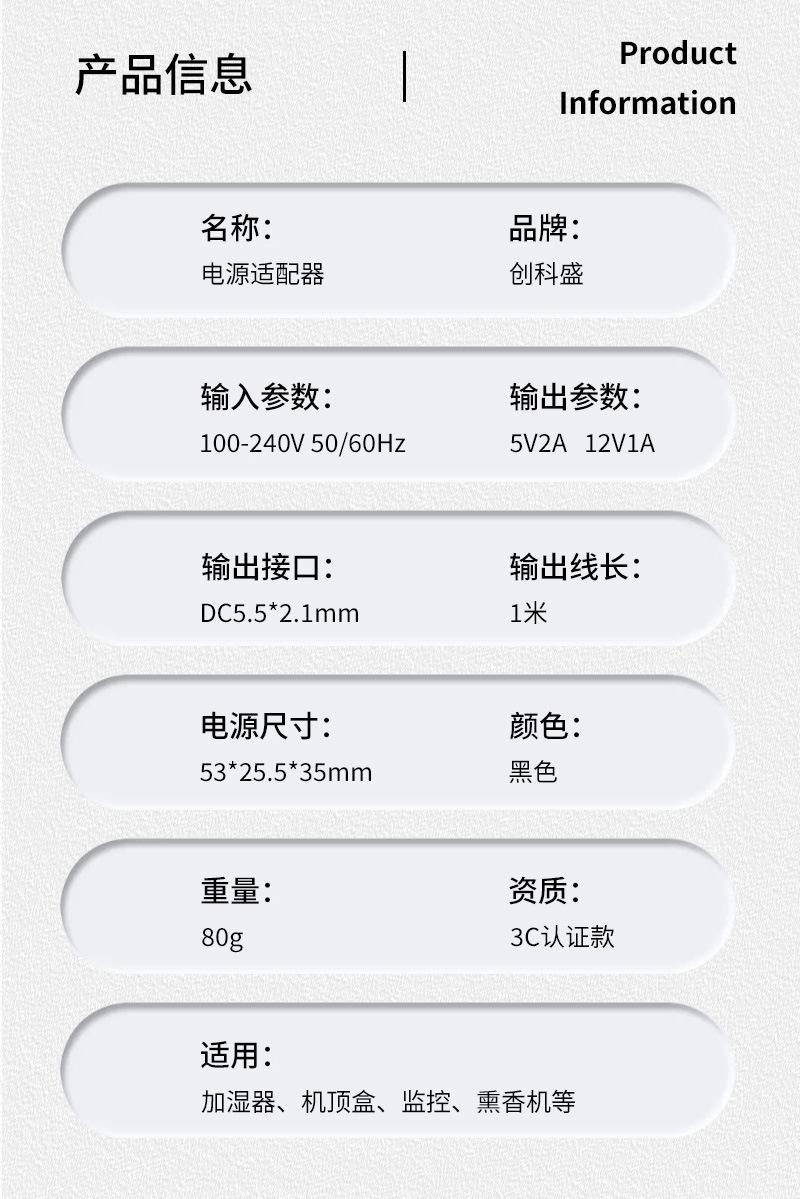 产品信息

Product
Information

名称：
电源适配器

品牌：
创科盛

输入参数：
100-240V 50/60Hz

输出参数：
5V2A 12V1A

输出接口：
DC5.5*2.1mm

输出线长：
1米

电源尺寸：
53*25.5*35mm

颜色：
黑色

重量：
80g

资质：
3C认证款

适用：
加湿器、机顶盒、监控、熏香机等