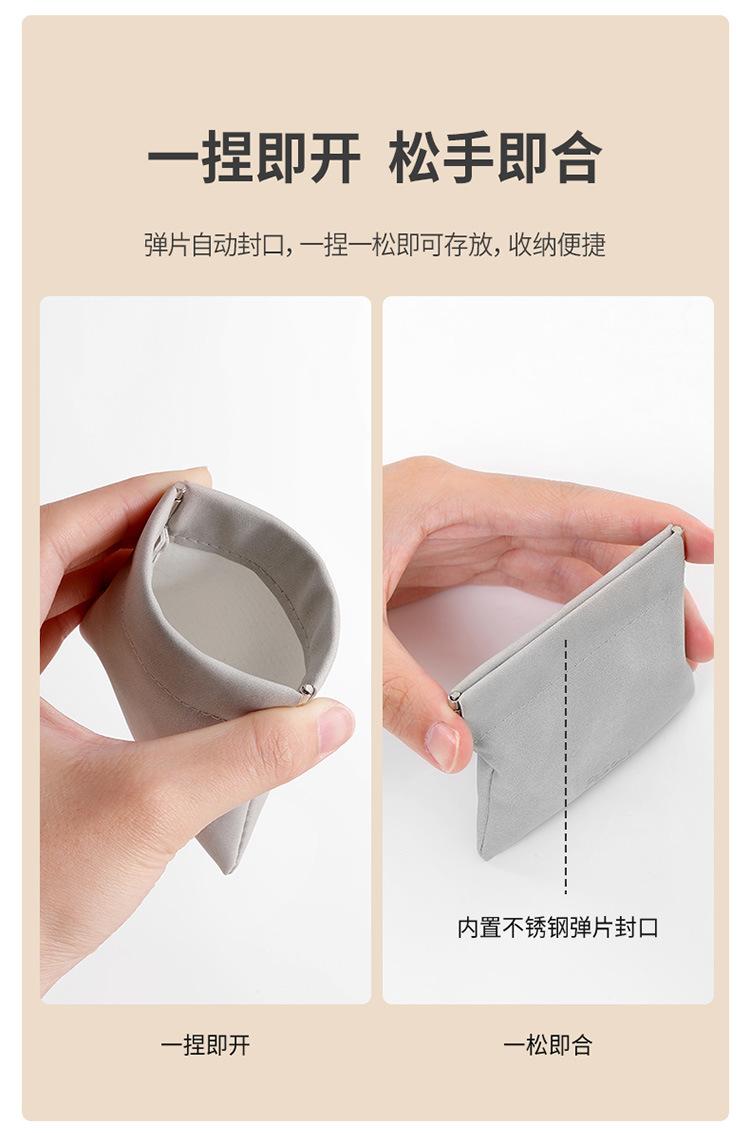 一捏即开 松手即合

弹片自动封口，一捏一松即可存放，收纳便捷

内置不锈钢弹片封口

一捏即开

一松即合