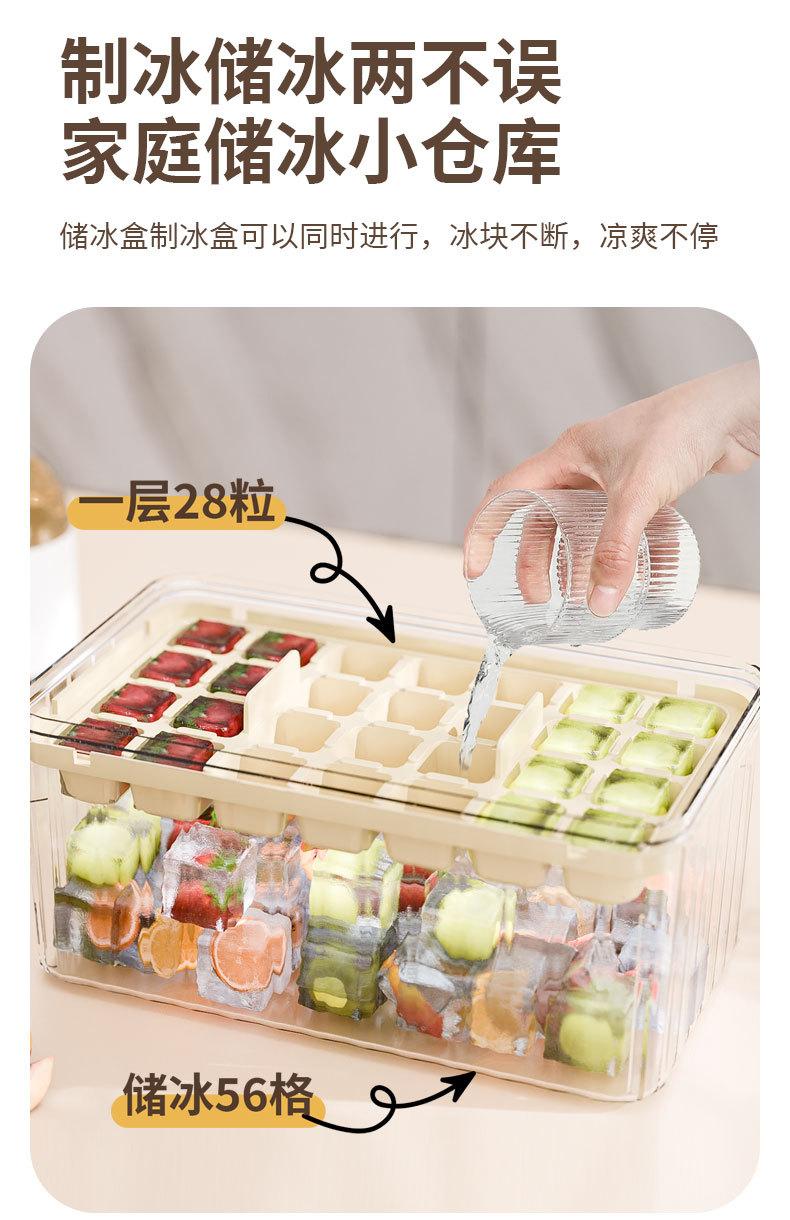 制冰储冰两不误
家庭储冰小仓库

储冰盒制冰盒可以同时进行，冰块不断，凉爽不停

一层28粒

储冰56格