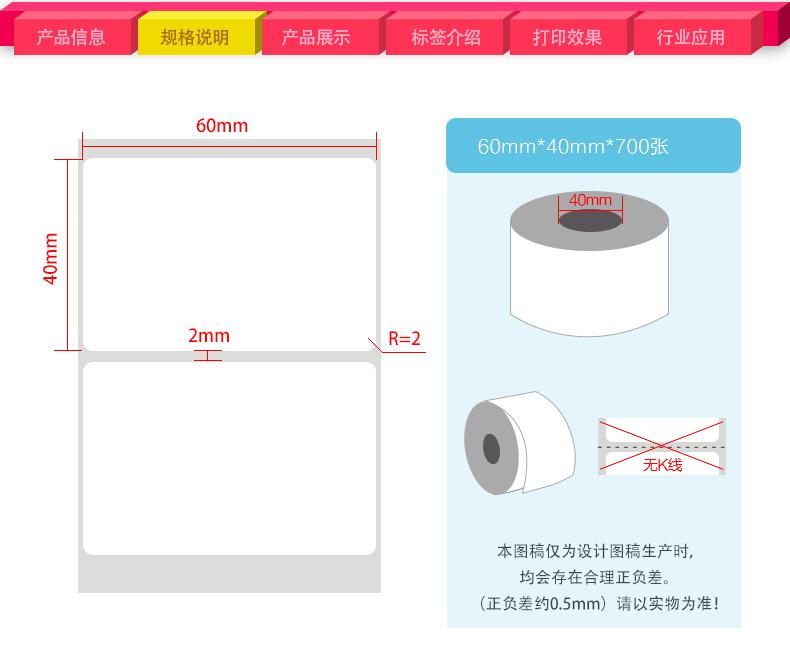 产品信息 规格说明 产品展示 标签介绍 打印效果 行业应用

60mm

40mm

2mm

R=2

60mm*40mm*700张

40mm

无K线

本图稿仅为设计图稿生产时，
均会存在合理正负差。
（正负差约0.5mm）请以实物为准！