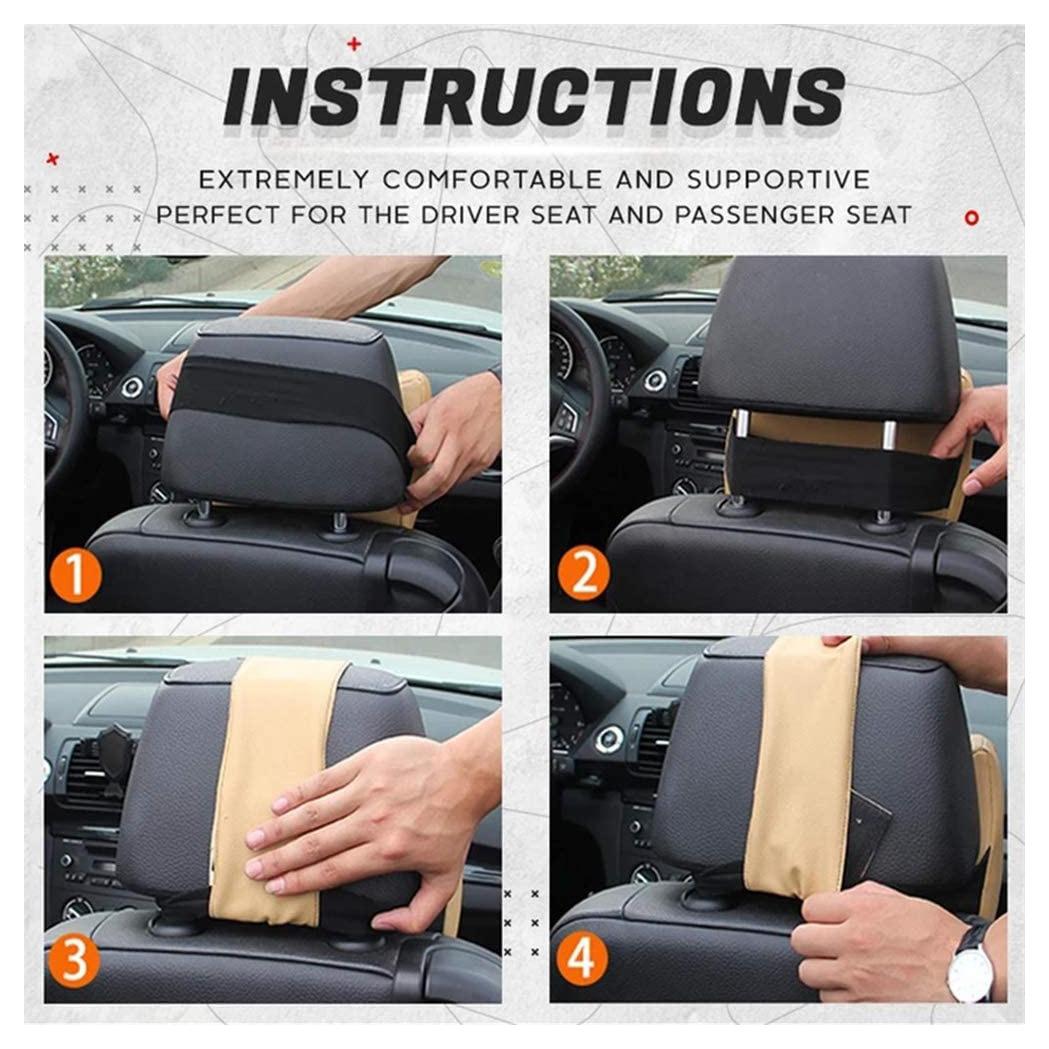 INSTRUCTIONS

EXTREMELY COMFORTABLE AND SUPPORTIVE
PERFECT FOR THE DRIVER SEAT AND PASSENGER SEAT

1

2

3

4