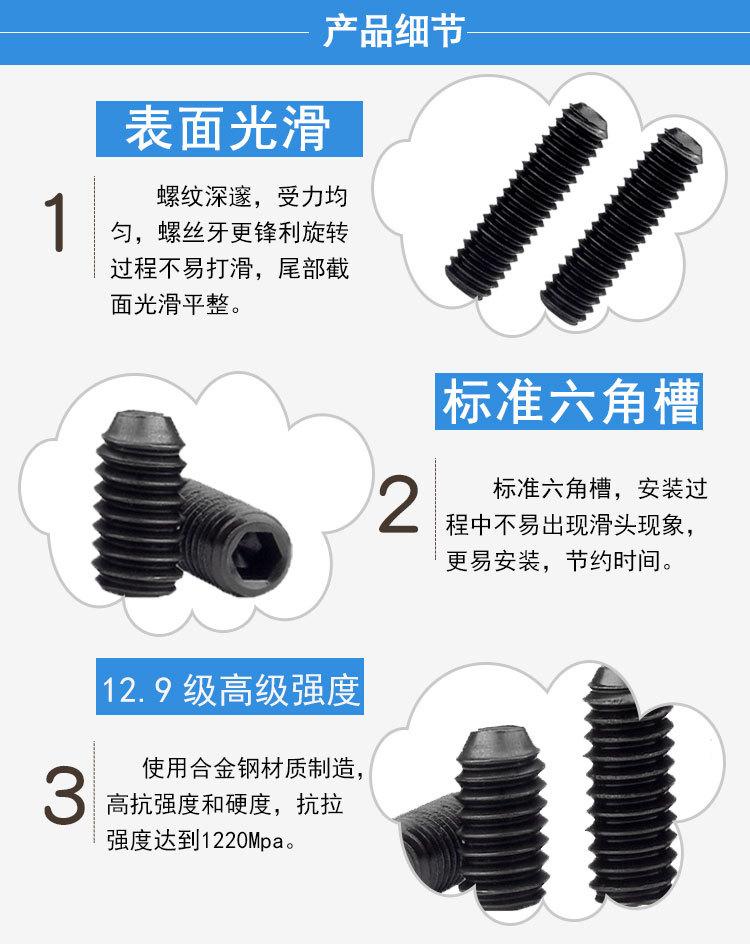 产品细节

表面光滑

1

螺纹深邃，受力均匀，螺丝牙更锋利旋转过程不易打滑，尾部截面光滑平整。

标准六角槽

2

标准六角槽，安装过程中不易出现滑头现象，更易安装，节约时间。

12.9 级高级强度

3

使用合金钢材质制造，高抗强度和硬度，抗拉强度达到1220Mpa。