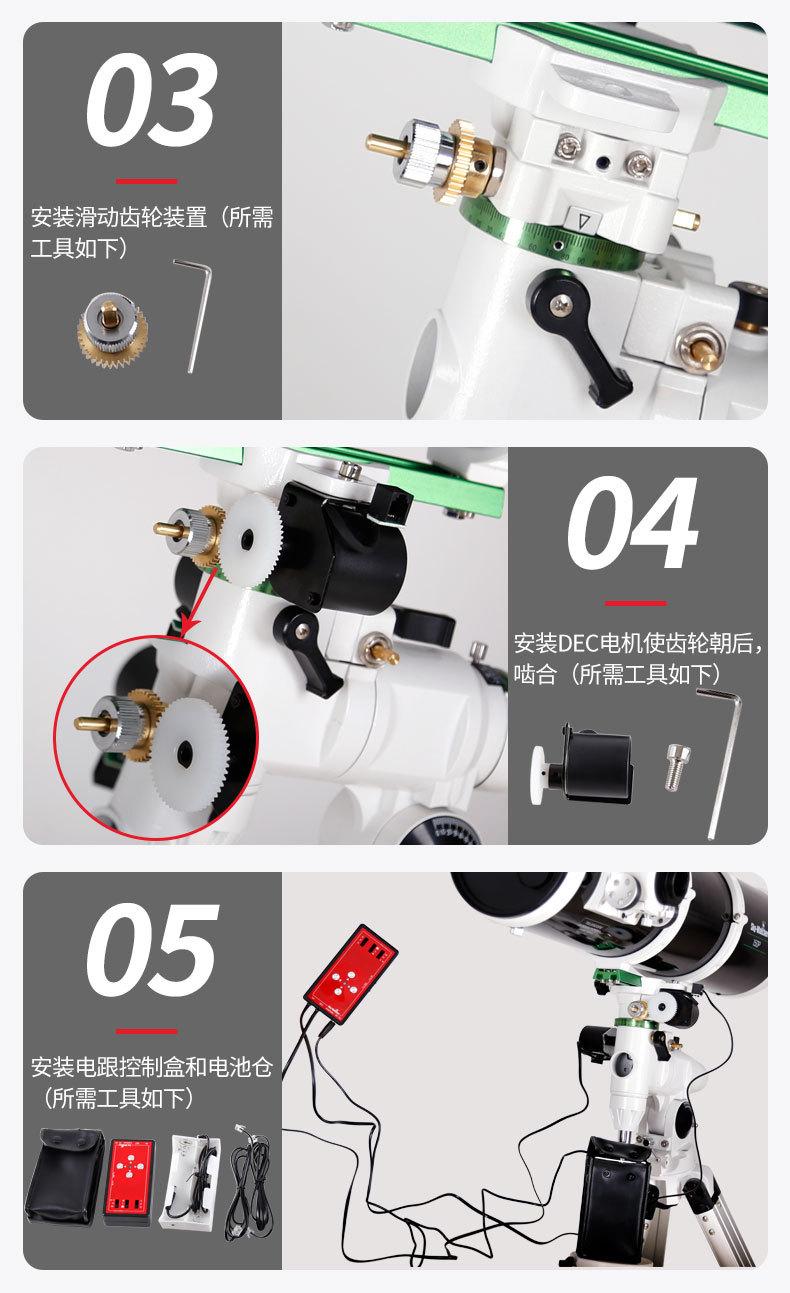 03

安装滑动齿轮装置（所需工具如下）

04

安装DEC电机使齿轮朝后，啮合（所需工具如下）

05

安装电跟控制盒和电池仓（所需工具如下）