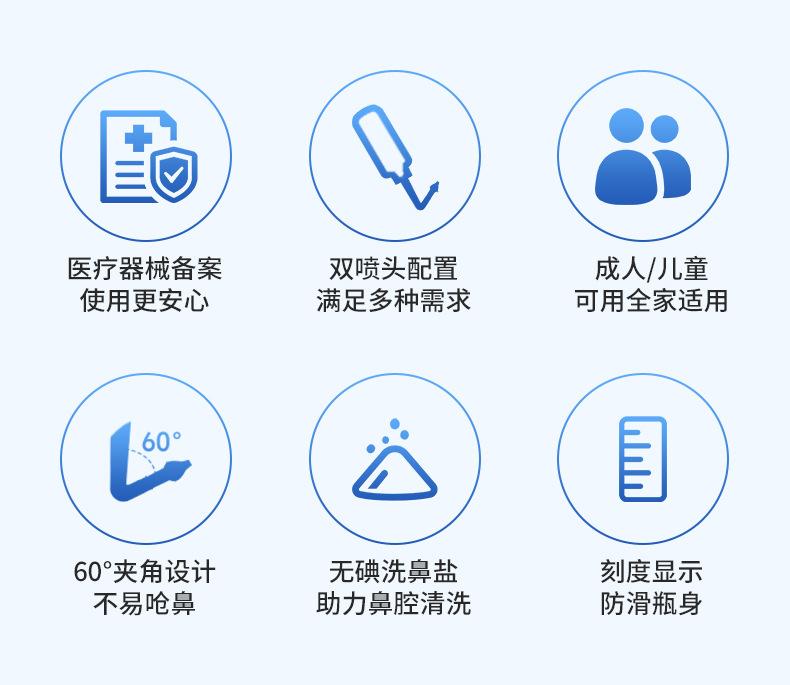 医疗器械备案
使用更安心

双喷头配置
满足多种需求

成人/儿童
可用全家适用

60°

60°夹角设计
不易呛鼻

无碘洗鼻盐
助力鼻腔清洗

刻度显示
防滑瓶身