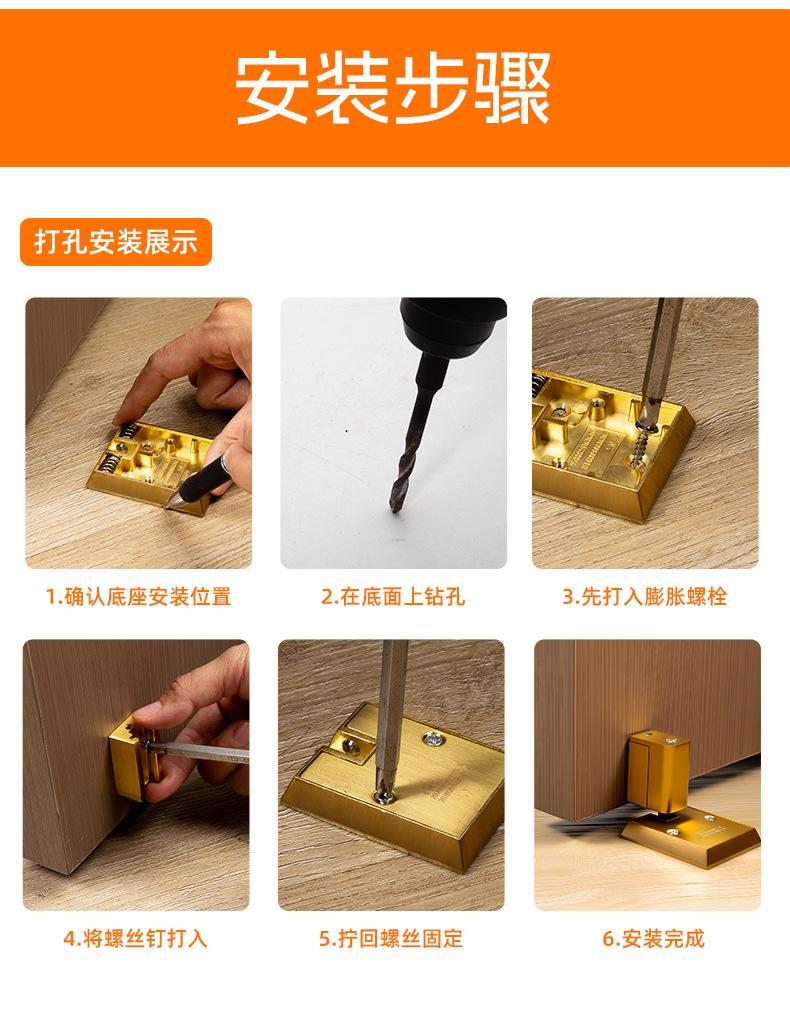 安装步骤

打孔安装展示

1.确认底座安装位置

2.在底面上钻孔

3.先打入膨胀螺栓

4.将螺丝钉打入

5.拧回螺丝固定

6.安装完成