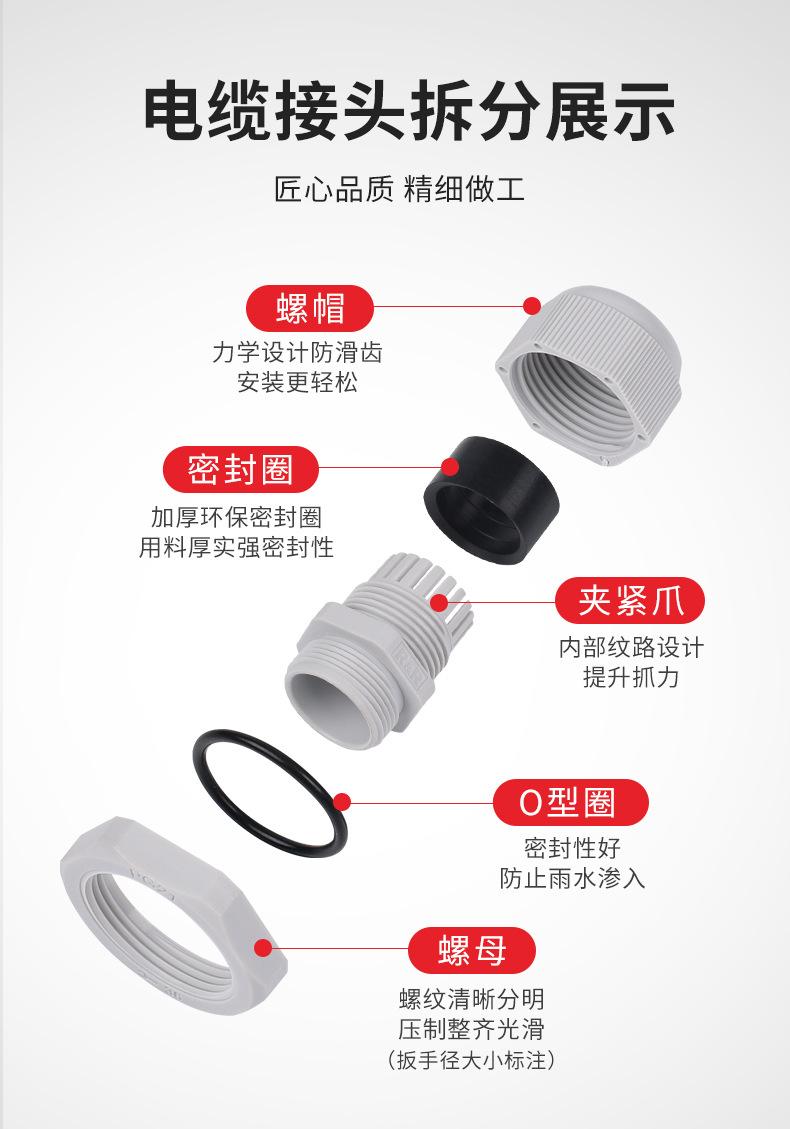 电缆接头拆分展示

匠心品质 精细做工

螺帽
力学设计防滑齿
安装更轻松

密封圈
加厚环保密封圈
用料厚实强密封性

夹紧爪
内部纹路设计
提升抓力

O型圈
密封性好
防止雨水渗入

螺母
螺纹清晰分明
压制整齐光滑
(扳手径大小标注)