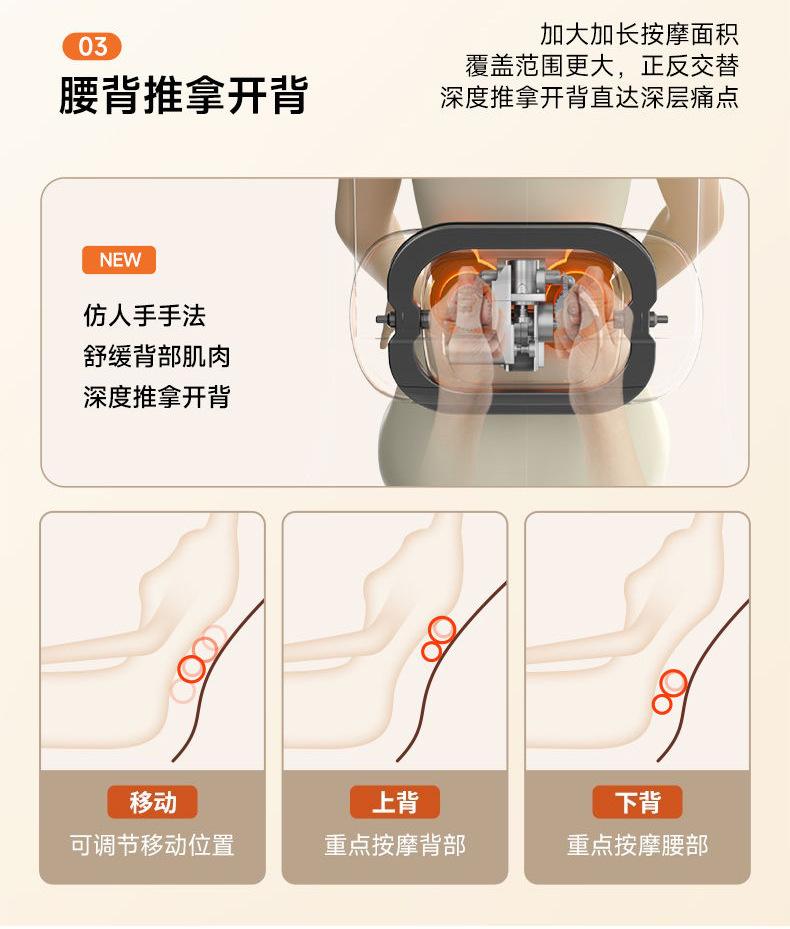 03
腰背推拿开背

加大加长按摩面积
覆盖范围更大，正反交替
深度推拿开背直达深层痛点

NEW
仿人手手法
舒缓背部肌肉
深度推拿开背

移动
可调节移动位置

上背
重点按摩背部

下背
重点按摩腰部