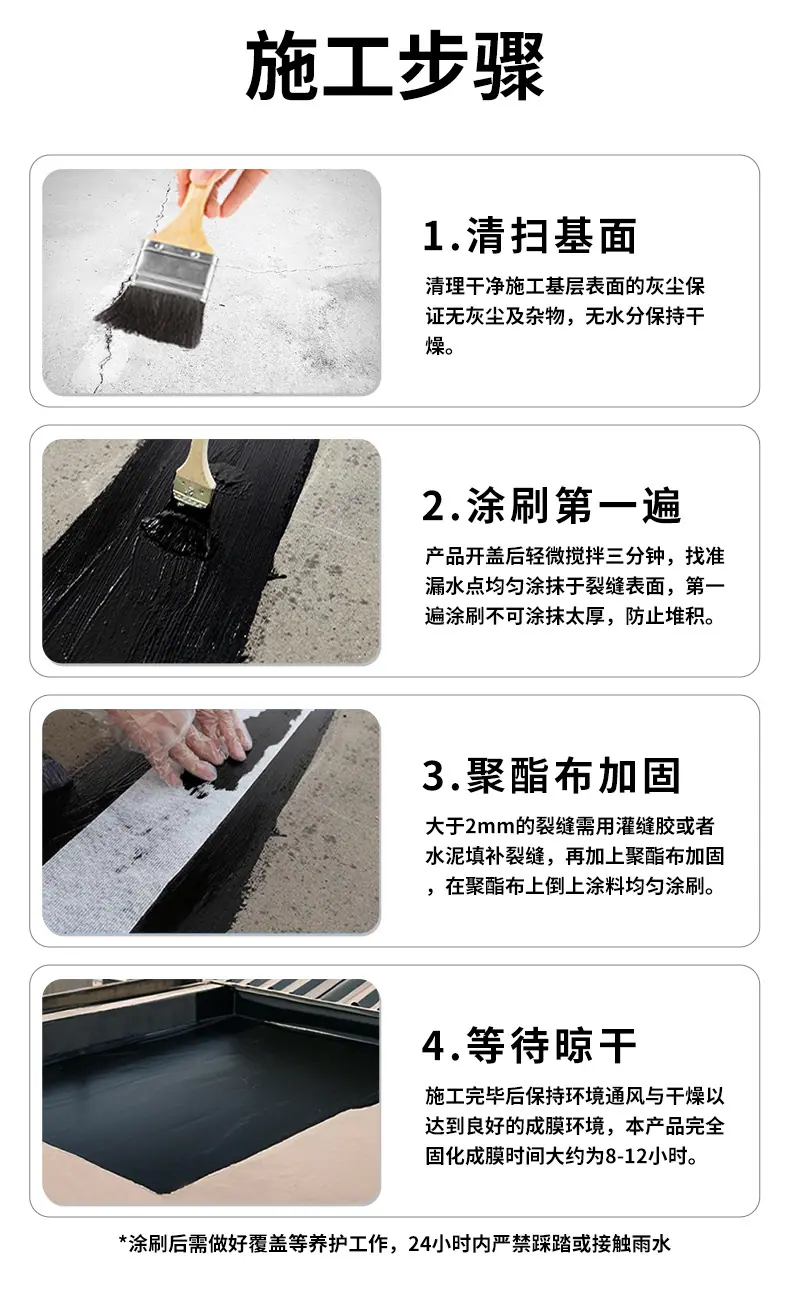 施工步骤

1.清扫基面

清理干净施工基层表面的灰尘保证无灰尘及杂物，无水分保持干燥。

2.涂刷第一遍

产品开盖后轻微搅拌三分钟，找准漏水点均匀涂抹于裂缝表面，第一遍涂刷不可涂抹太厚，防止堆积。

3.聚酯布加固

大于2mm的裂缝需用灌缝胶或者水泥填补裂缝，再加上聚酯布加固，在聚酯布上倒上涂料均匀涂刷。

4.等待晾干

施工完毕后保持环境通风与干燥以达到良好的成膜环境，本产品完全固化成膜时间大约为8-12小时。

*涂刷后需做好覆盖等养护工作，24小时内严禁踩踏或接触雨水