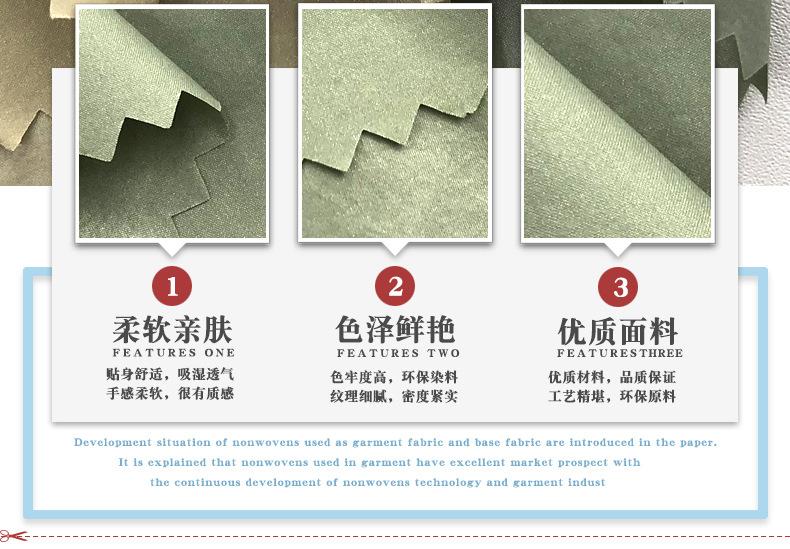 1
柔软亲肤
FEATURES ONE
贴身舒适，吸湿透气
手感柔软，很有质感

2
色泽鲜艳
FEATURES TWO
色牢度高，环保染料
纹理细腻，密度紧实

3
优质面料
FEATURESTHREE
优质材料，品质保证
工艺精堪，环保原料

Development situation of nonwovens used as garment fabric and base fabric are introduced in the paper. It is explained that nonwovens used in garment have excellent market prospect with the continuous development of nonwovens technology and garment indust