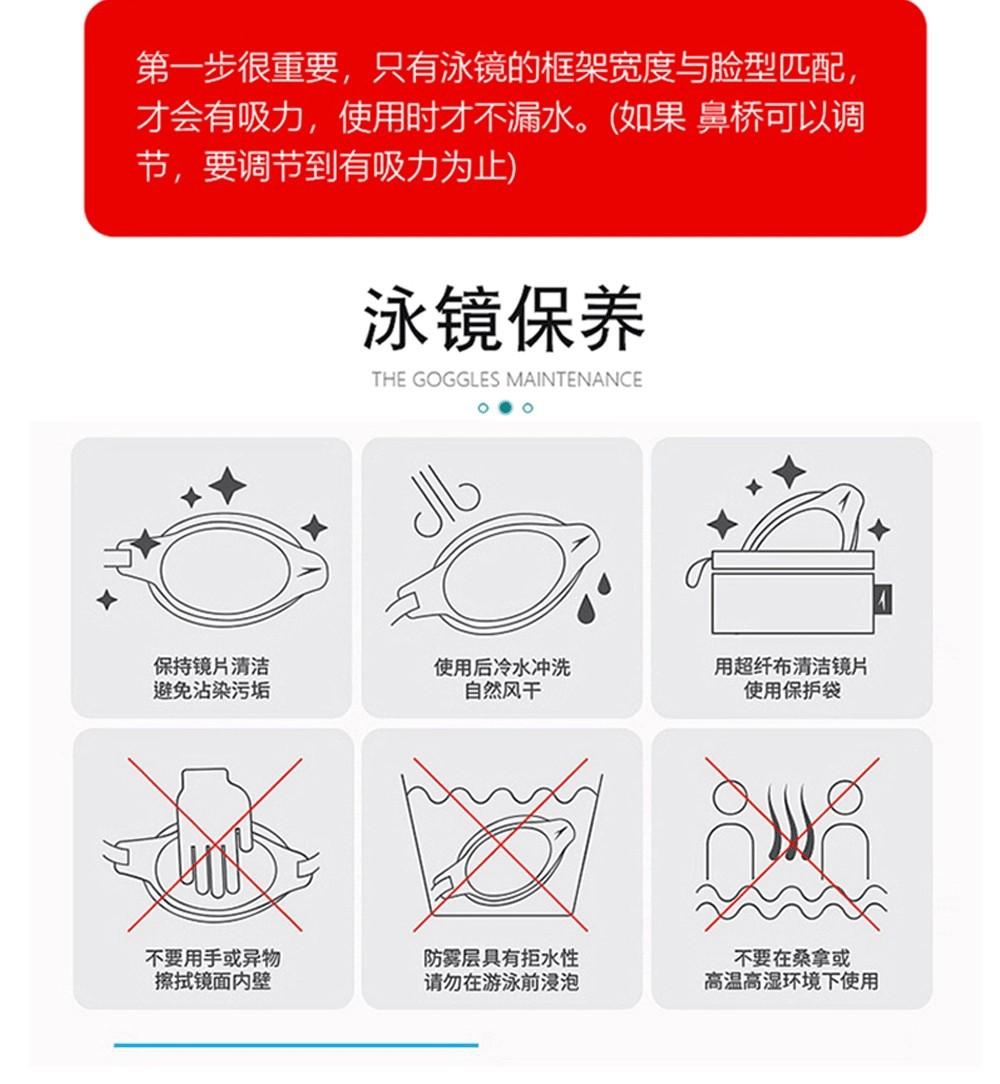 第一步很重要，只有泳镜的框架宽度与脸型匹配，才会有吸力，使用时才不漏水。(如果 鼻桥可以调节，要调节到有吸力为止)

泳镜保养

THE GOGGLES MAINTENANCE

保持镜片清洁
避免沾染污垢

使用后冷水冲洗
自然风干

用超纤布清洁镜片
使用保护袋

不要用手或异物
擦拭镜面内壁

防雾层具有拒水性
请勿在游泳前浸泡

不要在桑拿或
高温高湿环境下使用