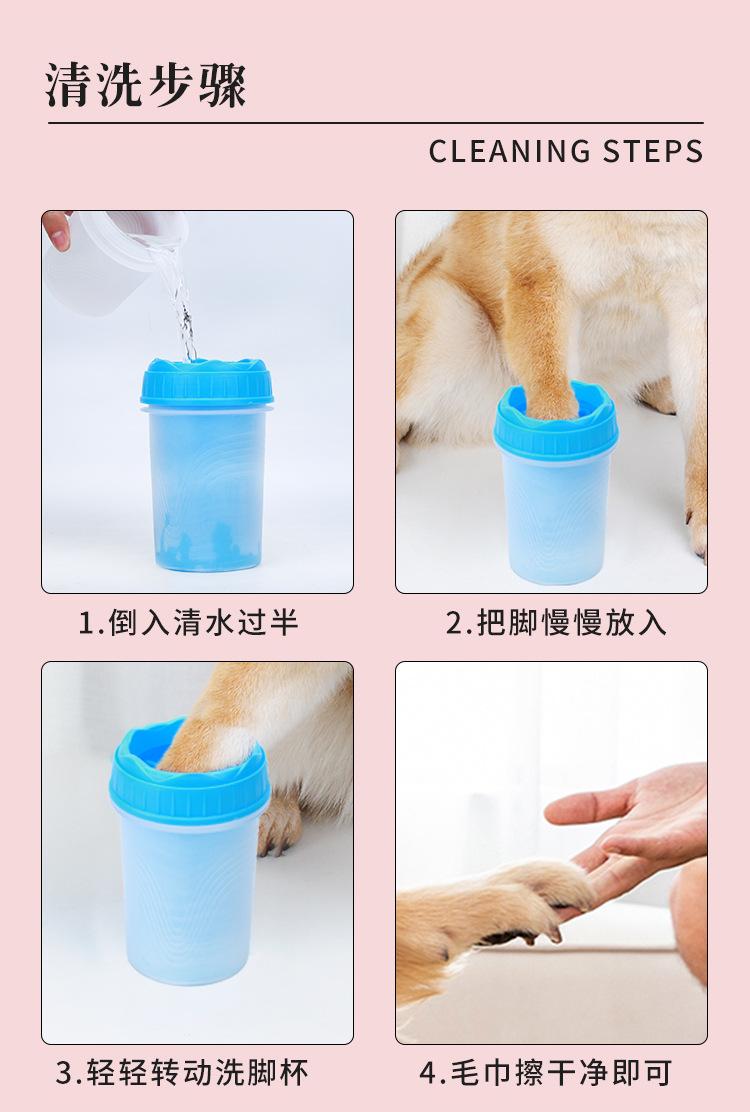 清洗步骤

CLEANING STEPS

1.倒入清水过半

2.把脚慢慢放入

3.轻轻转动洗脚杯

4.毛巾擦干净即可