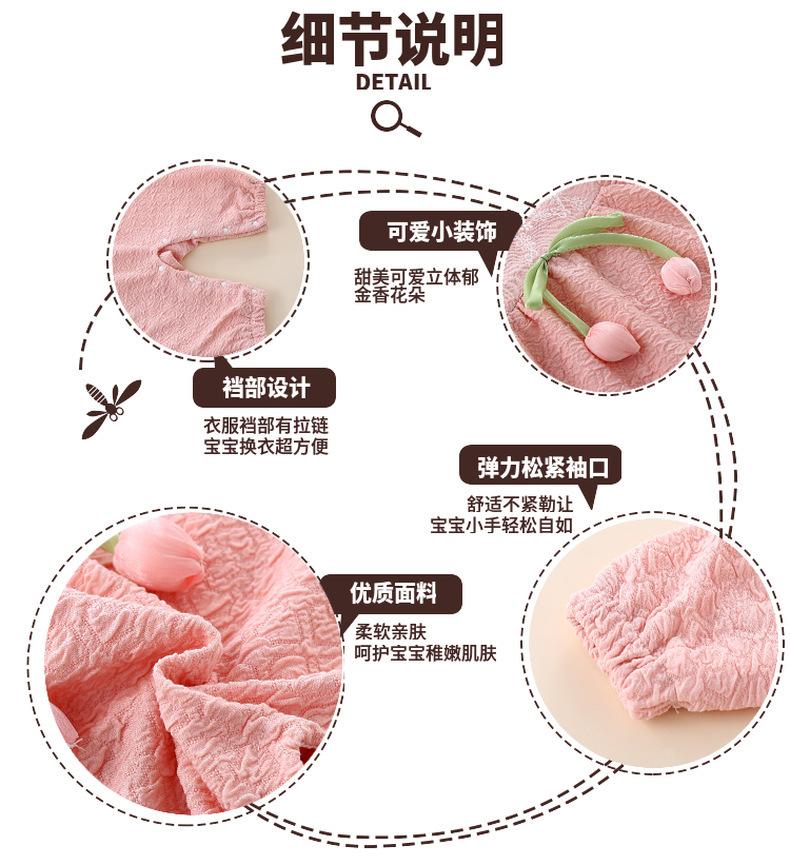 细节说明
DETAIL

可爱小装饰
甜美可爱立体郁金香花朵

裆部设计
衣服裆部有拉链
宝宝换衣超方便

弹力松紧袖口
舒适不紧勒让
宝宝小手轻松自如

优质面料
柔软亲肤
呵护宝宝稚嫩肌肤