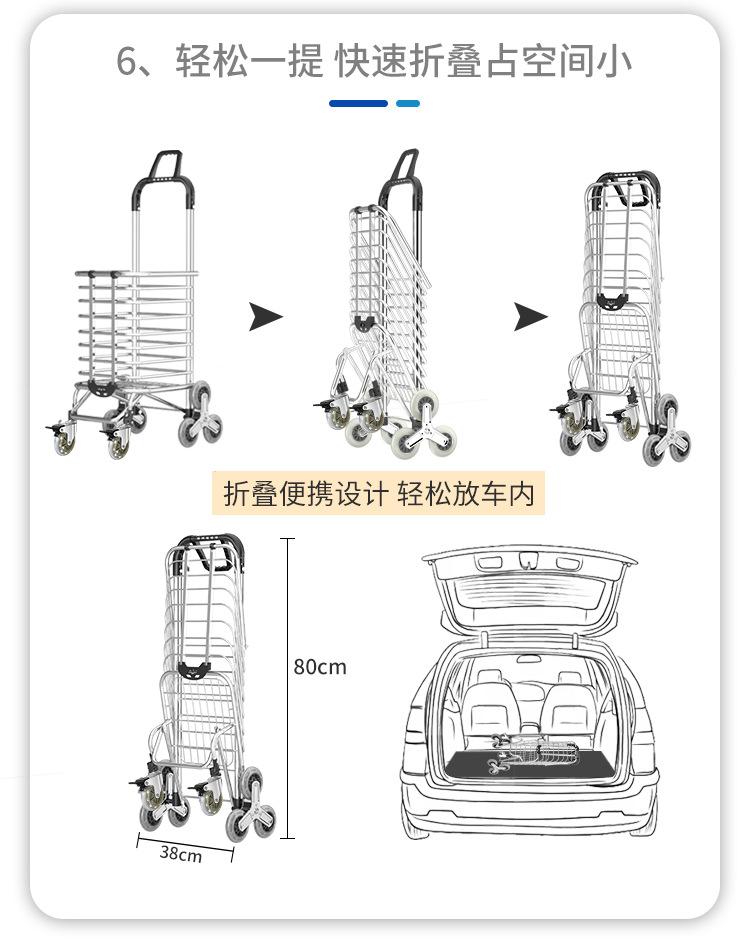 6、轻松一提 快速折叠占空间小

折叠便携设计 轻松放车内

80cm

38cm