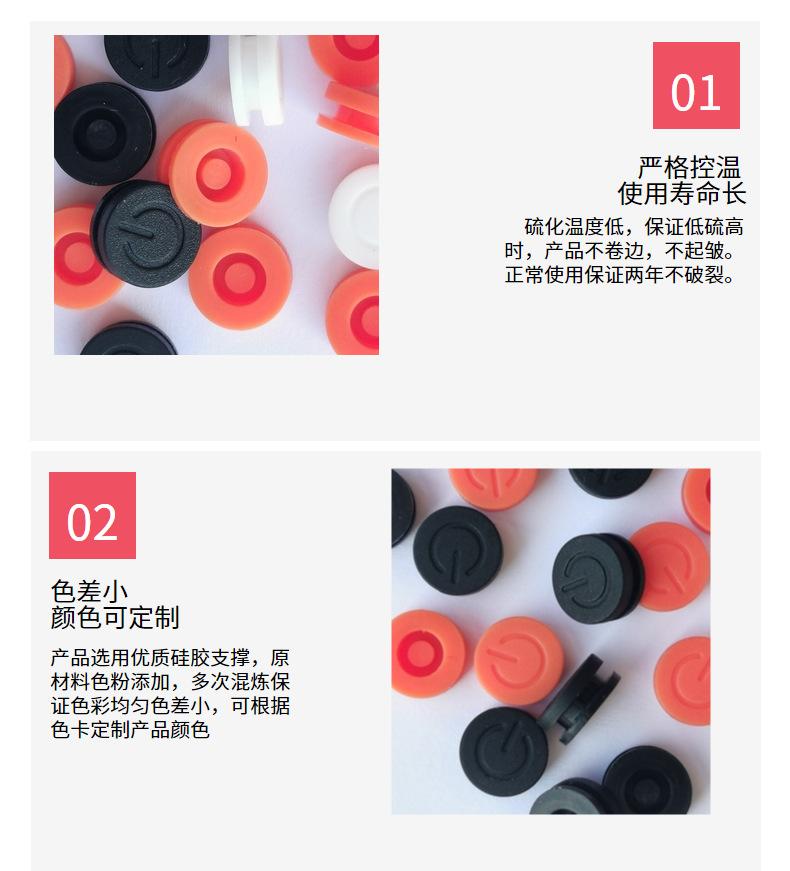 01

严格控温
使用寿命长

硫化温度低，保证低硫高时，产品不卷边，不起皱。正常使用保证两年不破裂。

02

色差小
颜色可定制

产品选用优质硅胶支撑，原材料色粉添加，多次混炼保证色彩均匀色差小，可根据色卡定制产品颜色