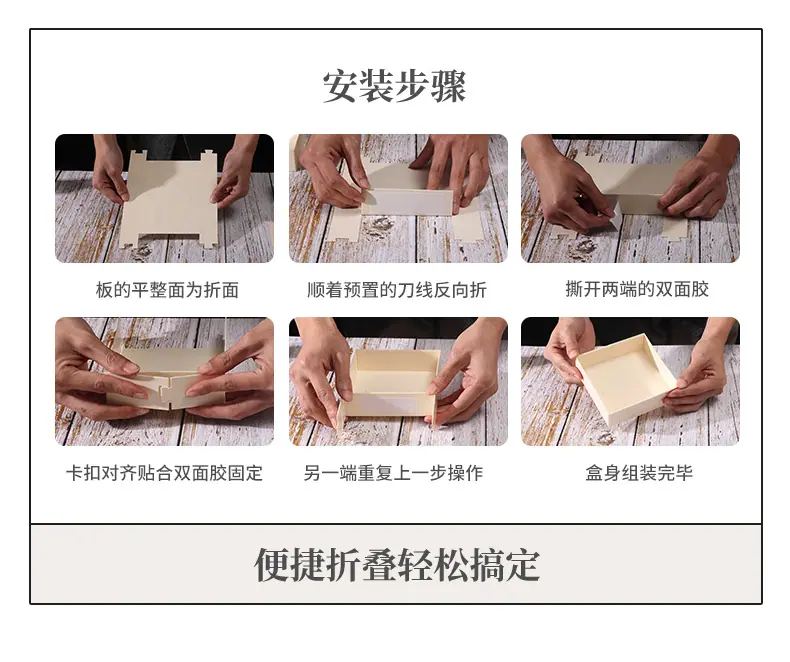 安装步骤

板的平整面为折面

顺着预置的刀线反向折

撕开两端的双面胶

卡扣对齐贴合双面胶固定

另一端重复上一步操作

盒身组装完毕

便捷折叠轻松搞定